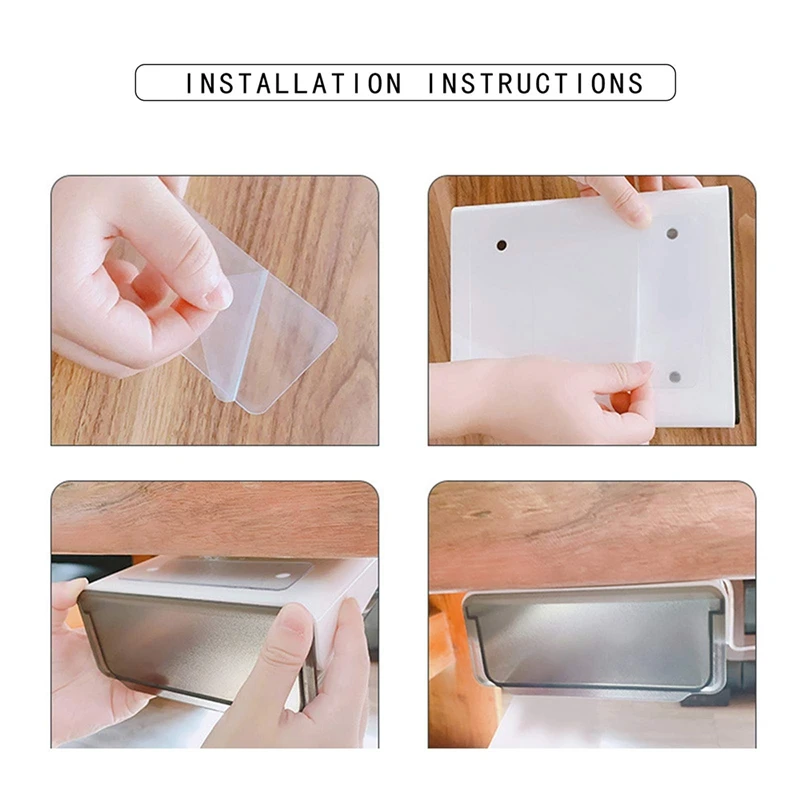 INSTALLATION INSTRUCTIONS