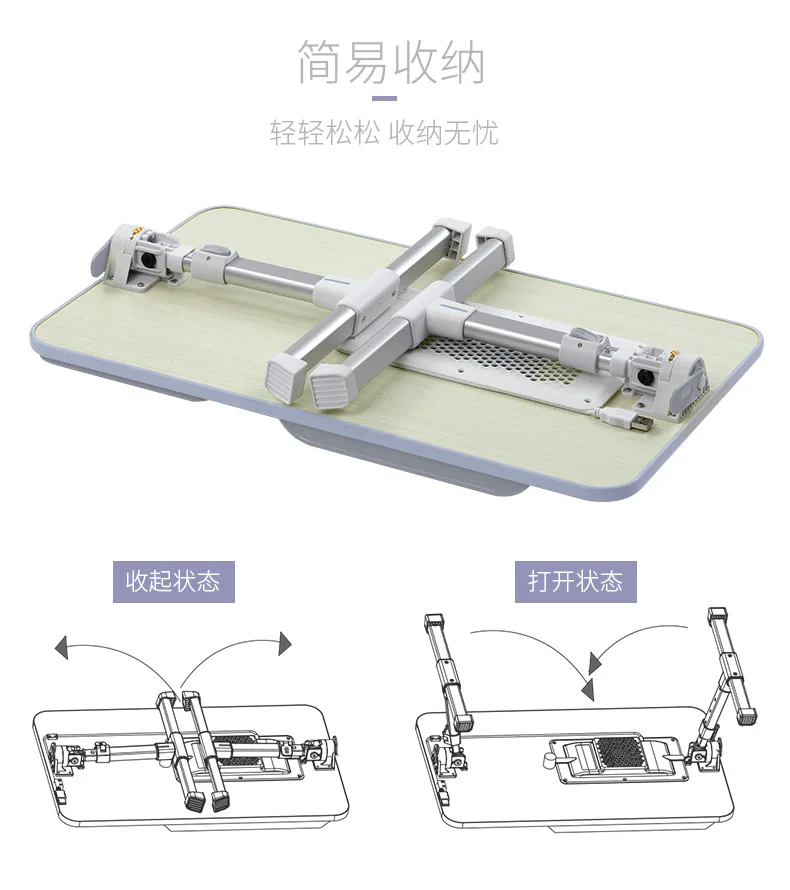 简易收纳

轻轻松松 收纳无忧

收起状态

打开状态