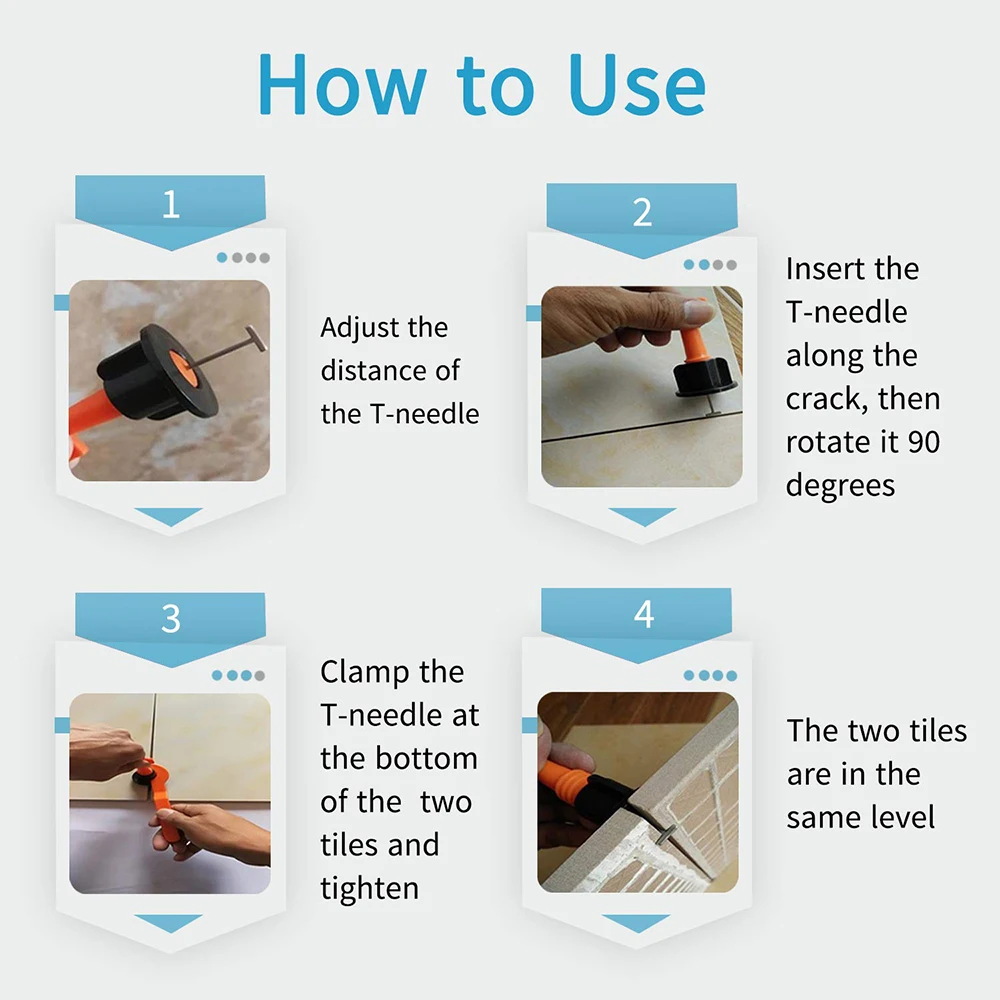 How to Use

1

Adjust the distance of the T-needle

2

Insert the T-needle along the crack, then rotate it 90 degrees

3

Clamp the T-needle at the bottom of the two tiles and tighten

4

The two tiles are in the same level