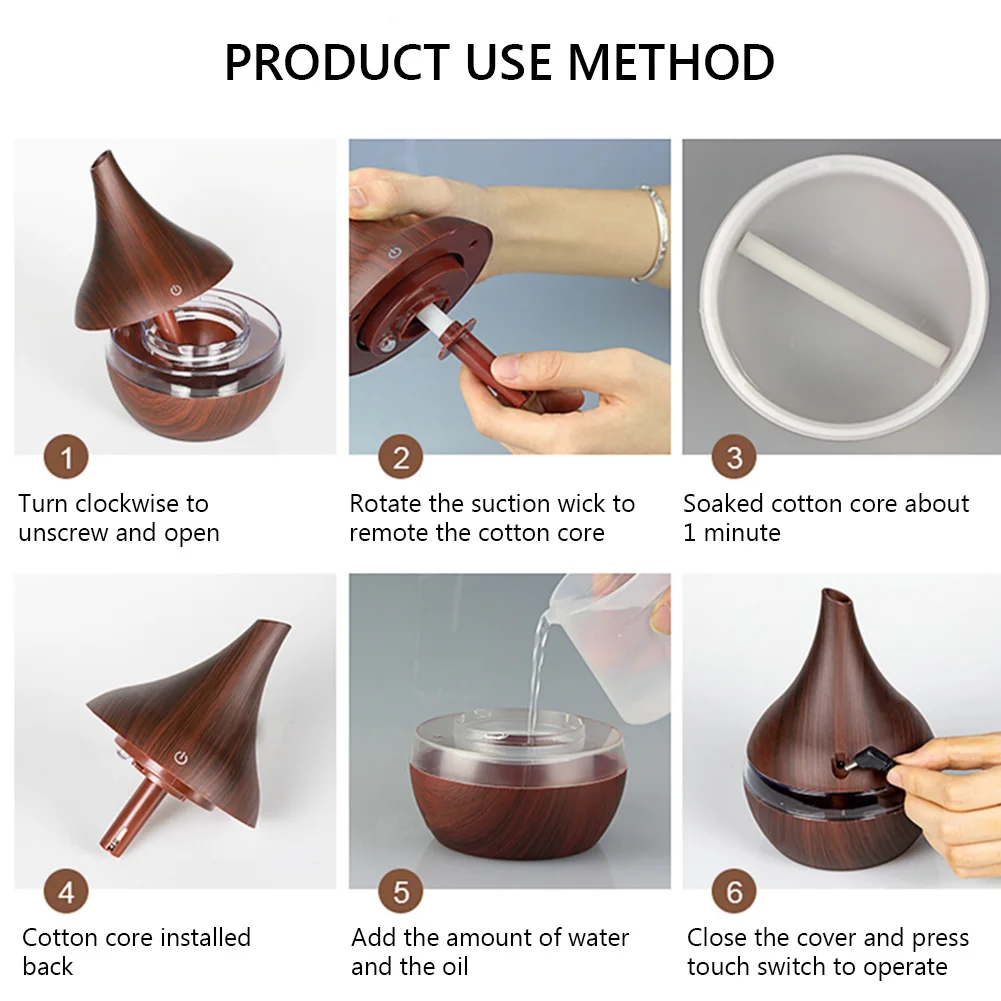 PRODUCT USE METHOD

1
Turn clockwise to unscrew and open

2
Rotate the suction wick to remote the cotton core

3
Soaked cotton core about 1 minute

4
Cotton core installed back

5
Add the amount of water and the oil

6
Close the cover and press touch switch to operate