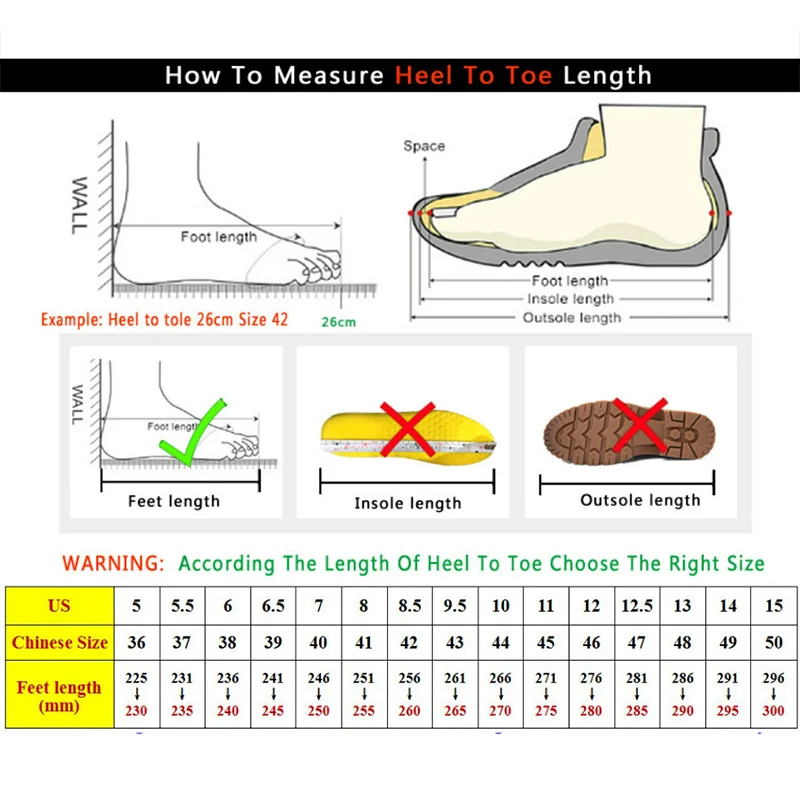 How To Measure Heel To Toe Length

WALL

Foot length

Example: Heel to tole 26cm Size 42

26cm

Space

Foot length

Insole length

Outsole length

WALL

Foot length

Feet length

Insole length

Outsole length

WARNING: According The Length Of Heel To Toe Choose The Right Size

| US | 5 | 5.5 | 6 | 6.5 | 7 | 8 | 8.5 | 9.5 | 10 | 11 | 12 | 12.5 | 13 | 14 | 15 |
|---|---|---|---|---|---|---|---|---|---|---|---|---|---|---|---|
| Chinese Size | 36 | 37 | 38 | 39 | 40 | 41 | 42 | 43 | 44 | 45 | 46 | 47 | 48 | 49 | 50 |
| Feet length (mm) | 225 ↓ 230 | 231 ↓ 235 | 236 ↓ 240 | 241 ↓ 245 | 246 ↓ 250 | 251 ↓ 255 | 256 ↓ 260 | 261 ↓ 265 | 266 ↓ 270 | 271 ↓ 275 | 276 ↓ 280 | 281 ↓ 285 | 286 ↓ 290 | 291 ↓ 295 | 296 ↓ 300 |