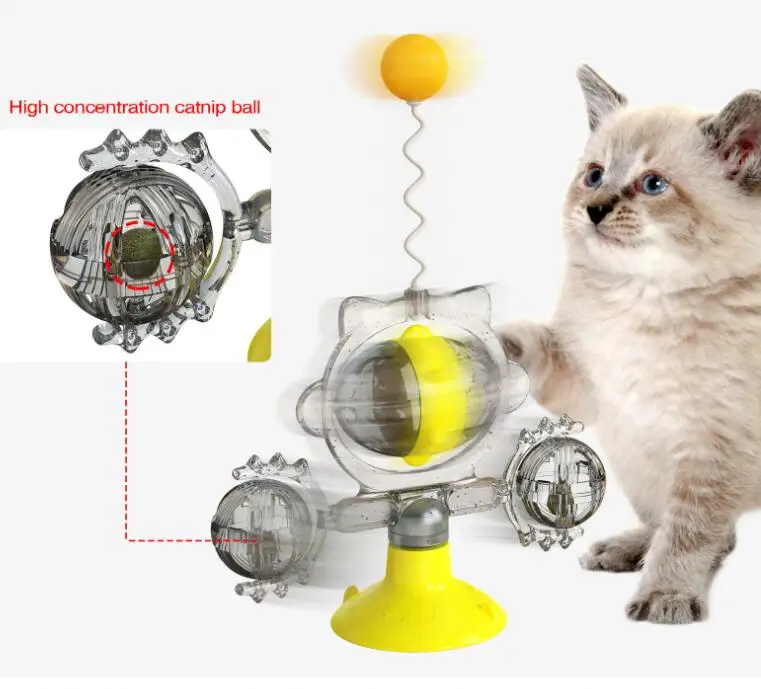 High concentration catnip ball