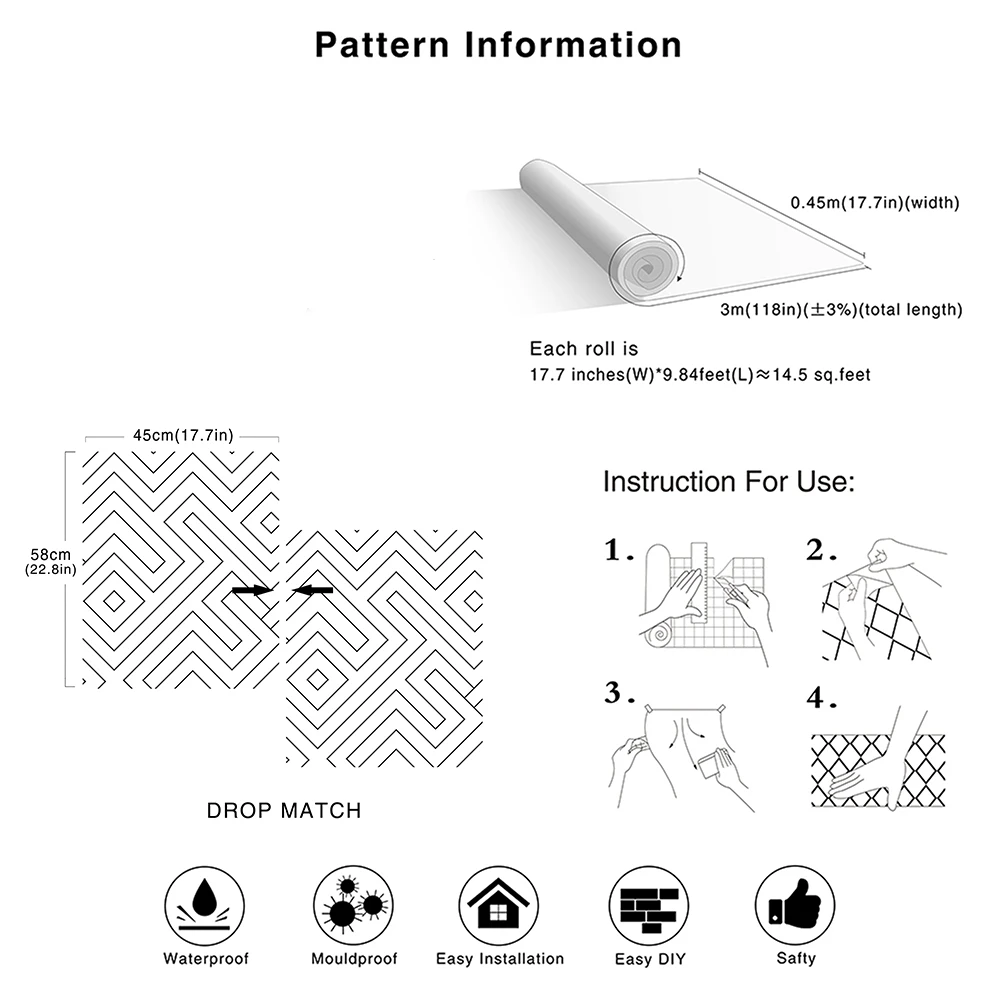 Pattern Information

0.45m(17.7in)(width)

3m(118in)(±3%)(total length)

Each roll is
17.7 inches(W)*9.84feet(L)≈14.5 sq.feet

45cm(17.7in)

58cm
(22.8in)

DROP MATCH

Instruction For Use:

1.

2.

3.

4.

Waterproof

Mouldproof

Easy Installation

Easy DIY

Safty