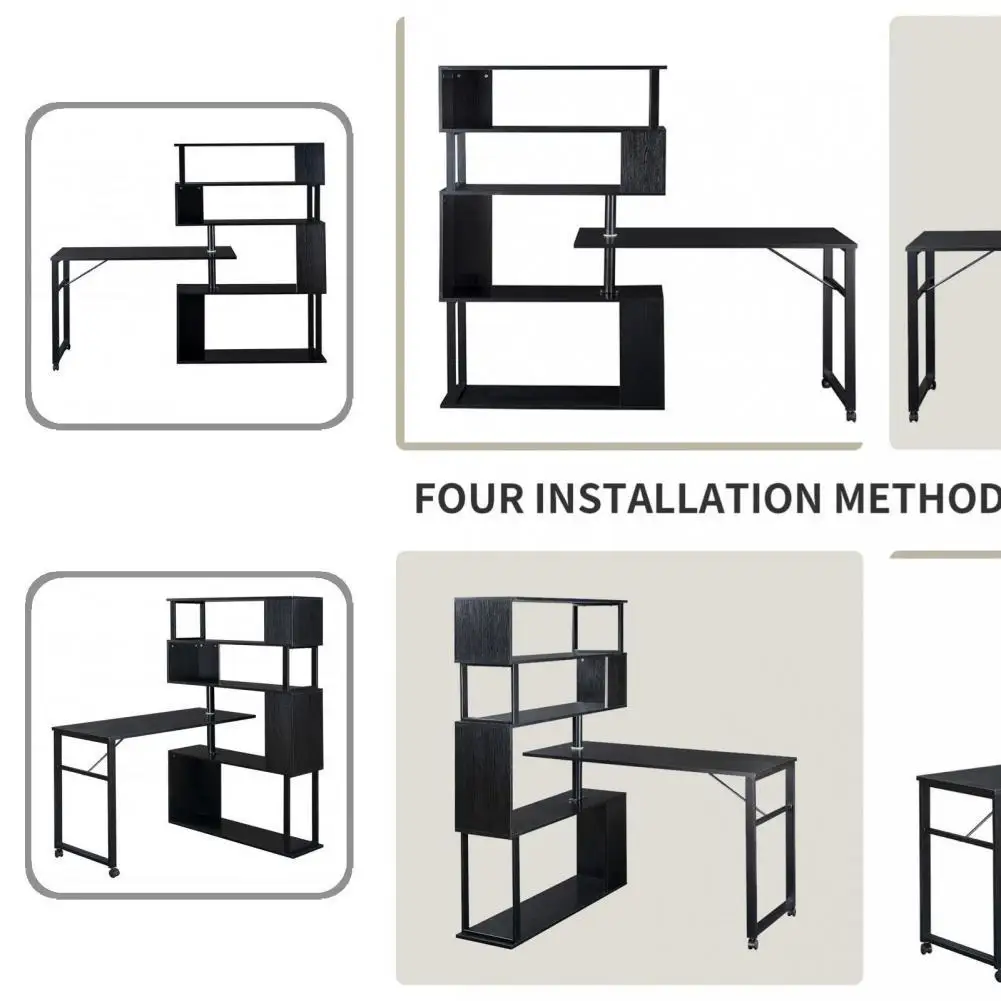 FOUR INSTALLATION METHOD