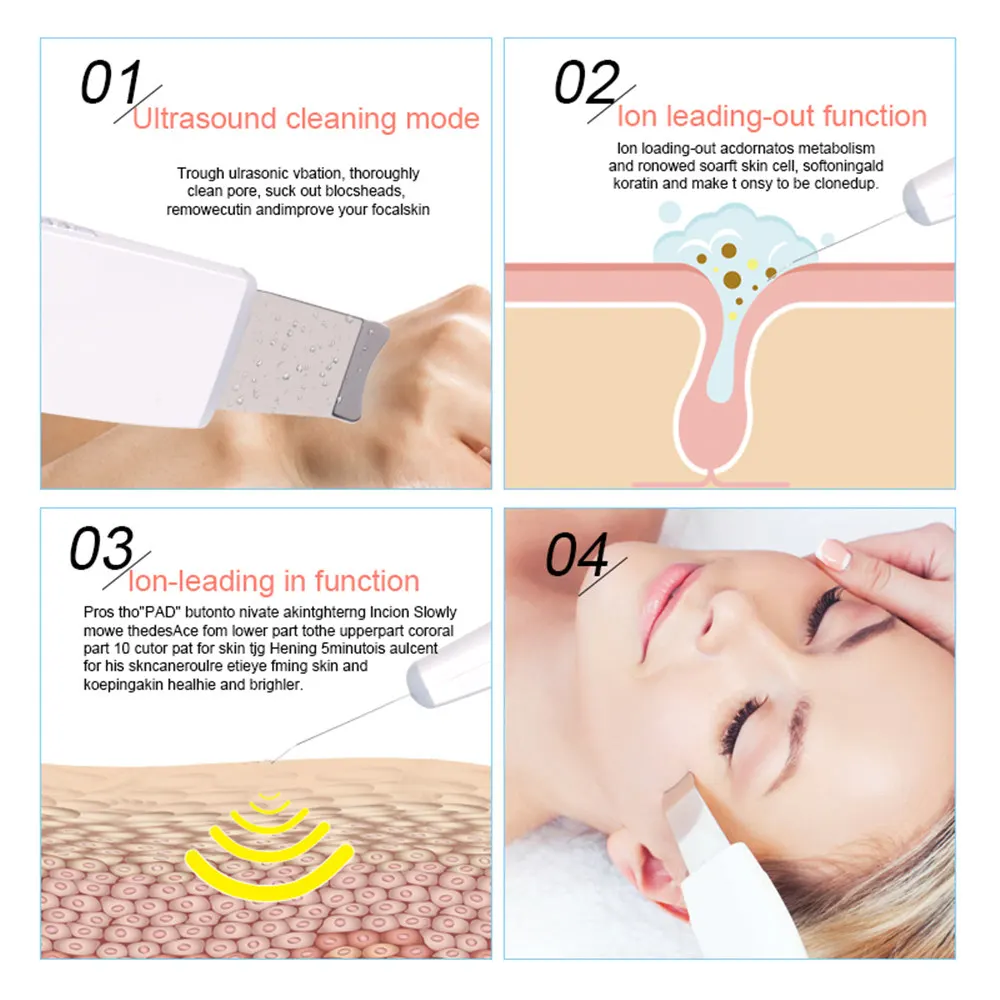 01
Ultrasound cleaning mode

Trough ulrasonic vbation, thoroughly clean pore, suck out blocsheads, removecutin andimprove your focalskin

02
Ion leading-out function

Ion loading-out acdornatos metabolism and ronowed soarft skin cell, softoningald koratin and make t onsy to be clonedup.

03
Ion-leading in function

Pros tho"PAD" butonto nivate akintghterng Incion Slowly mowe thedesAce fom lower part tothe upperpart cororal part 10 cutor pat for skin tjg Hening 5minutois aulcent for his skncaneroulre etieye fming skin and koepingakin healhie and brighler.

04