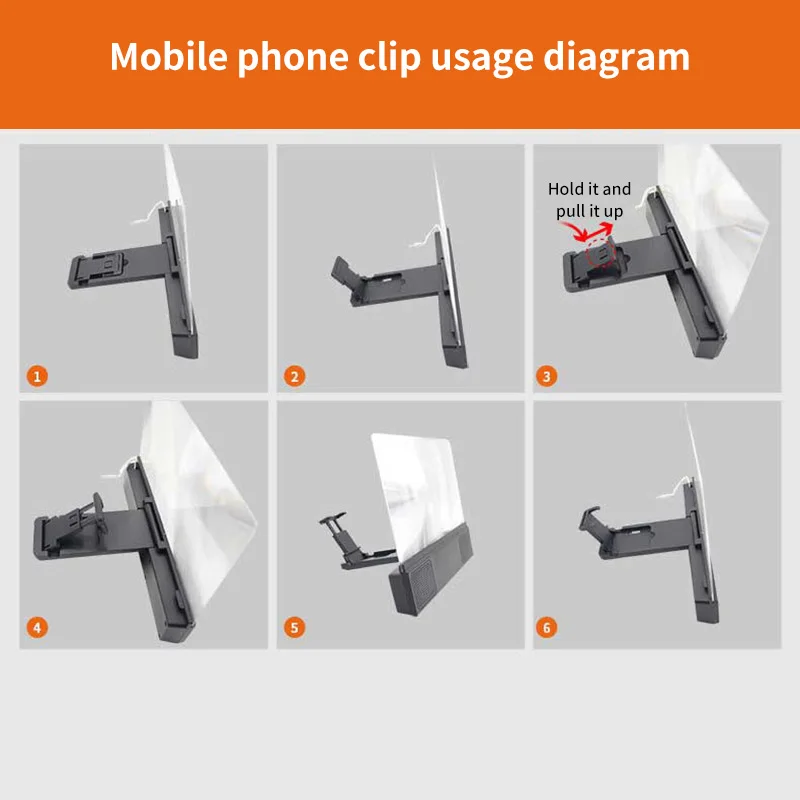 Mobile phone clip usage diagram

1

2

Hold it and pull it up

3

4

5

6