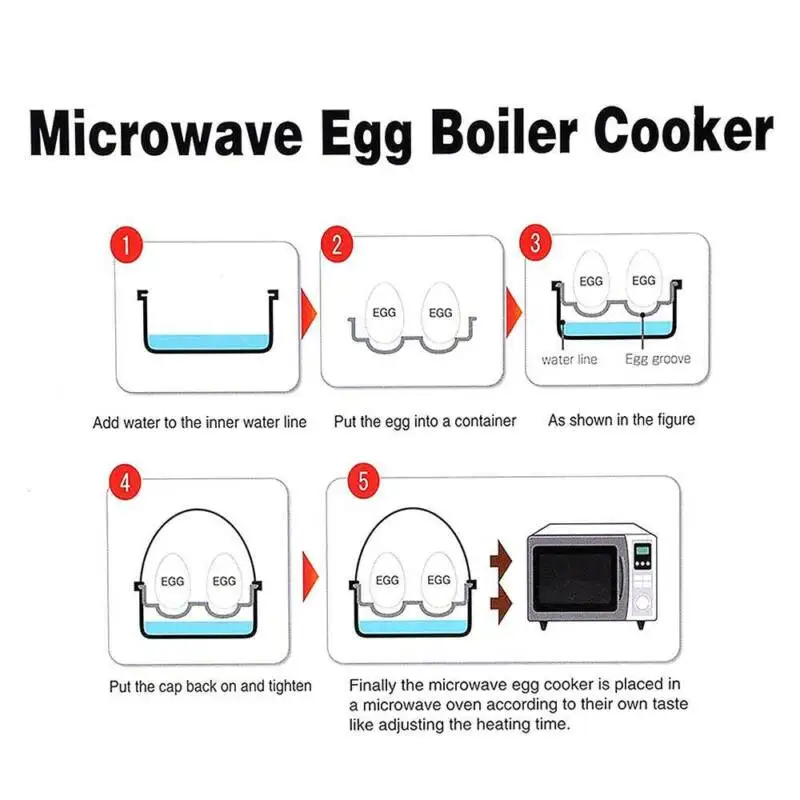 Microwave Egg Boiler Cooker

1

Add water to the inner water line

2

EGG EGG

Put the egg into a container

3

EGG EGG

water line

Egg groove

As shown in the figure

4

EGG EGG

Put the cap back on and tighten

5

EGG EGG

Finally the microwave egg cooker is placed in a microwave oven according to their own taste like adjusting the heating time.