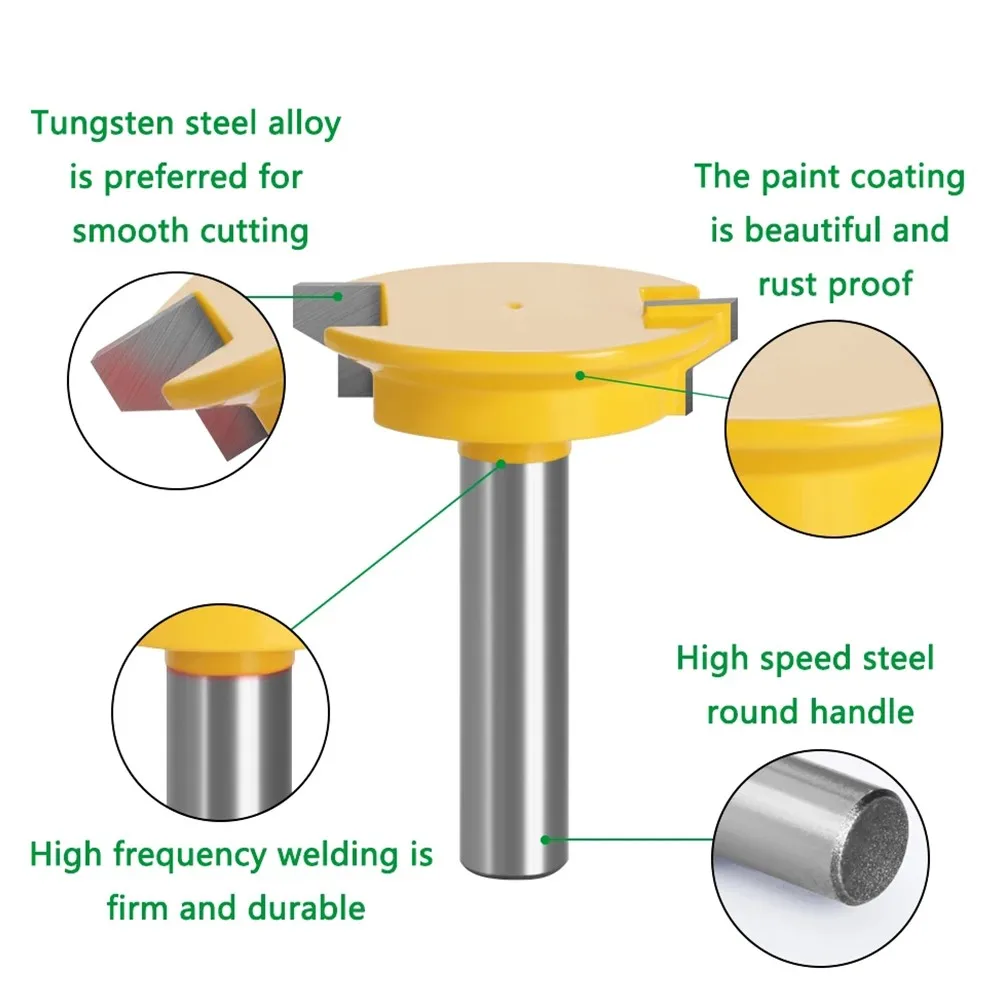 Tungsten steel alloy is preferred for smooth cutting

The paint coating is beautiful and rust proof

High speed steel round handle

High frequency welding is firm and durable