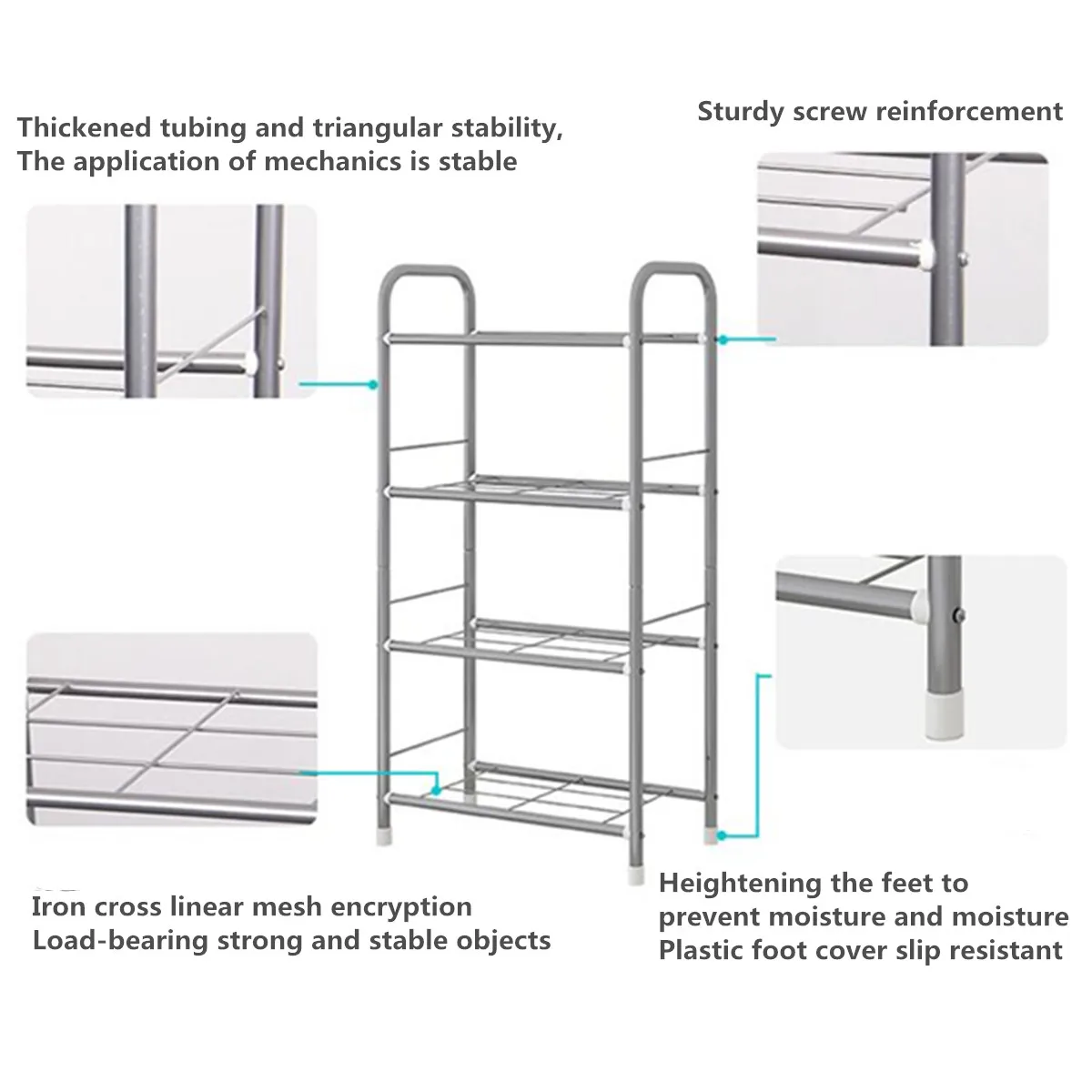 Thickened tubing and triangular stability,
The application of mechanics is stable

Sturdy screw reinforcement

Iron cross linear mesh encryption
Load-bearing strong and stable objects

Heightening the feet to
prevent moisture and moisture
Plastic foot cover slip resistant