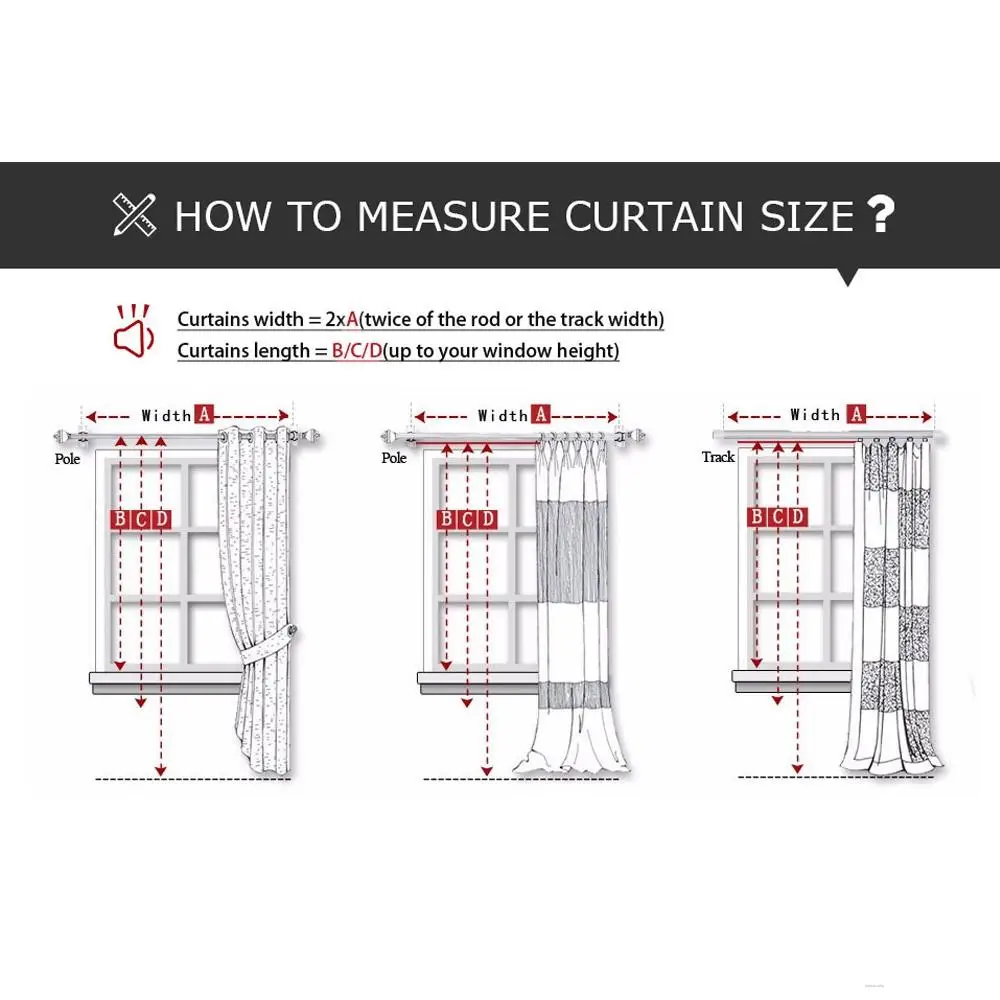 HOW TO MEASURE CURTAIN SIZE ?

Curtains width = 2xA(twice of the rod or the track width)
Curtains length = B/C/D(up to your window height)

Width A
Pole
B C D

Width A
Pole
B C D

Width A
Track
B C D