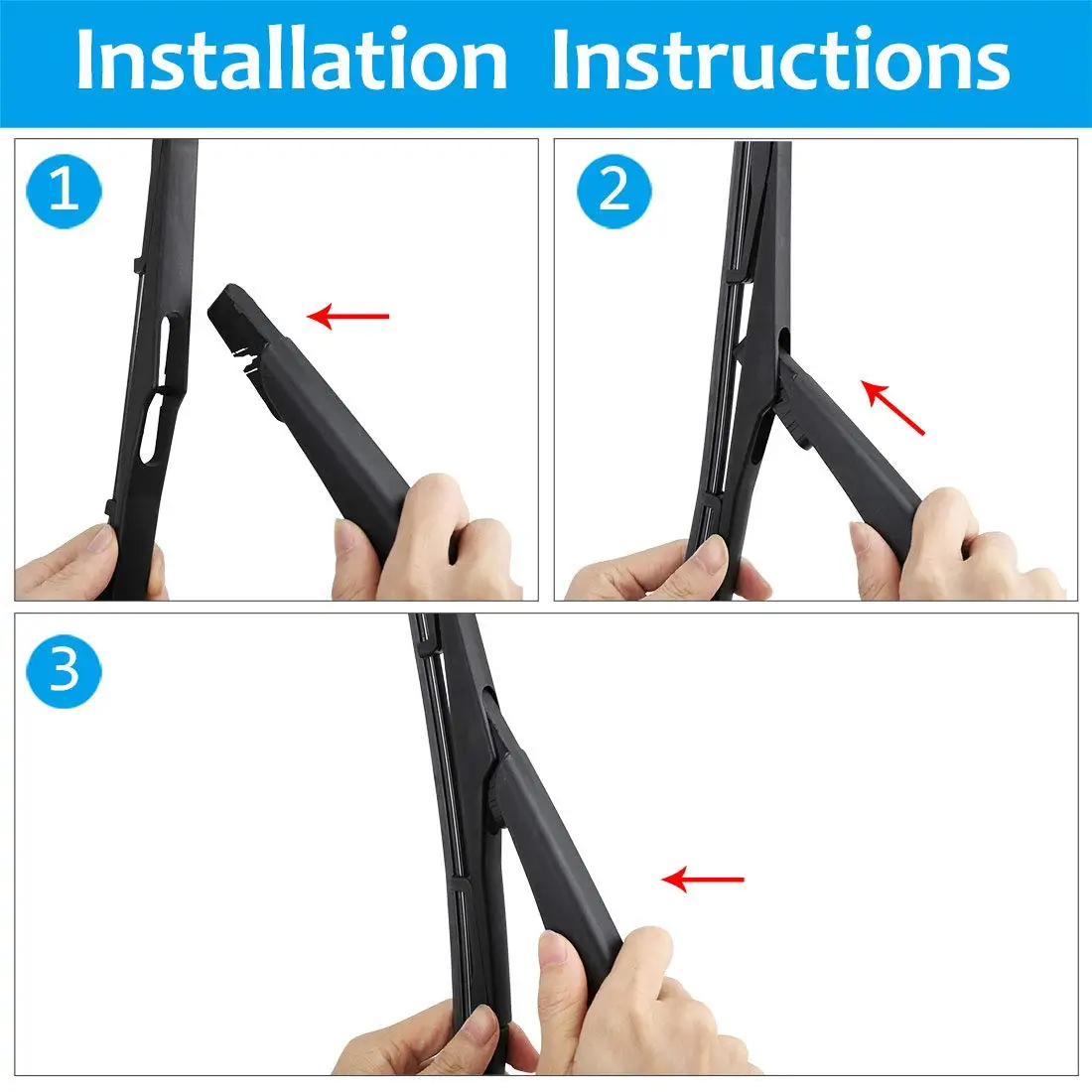 Installation Instructions

1

2

3