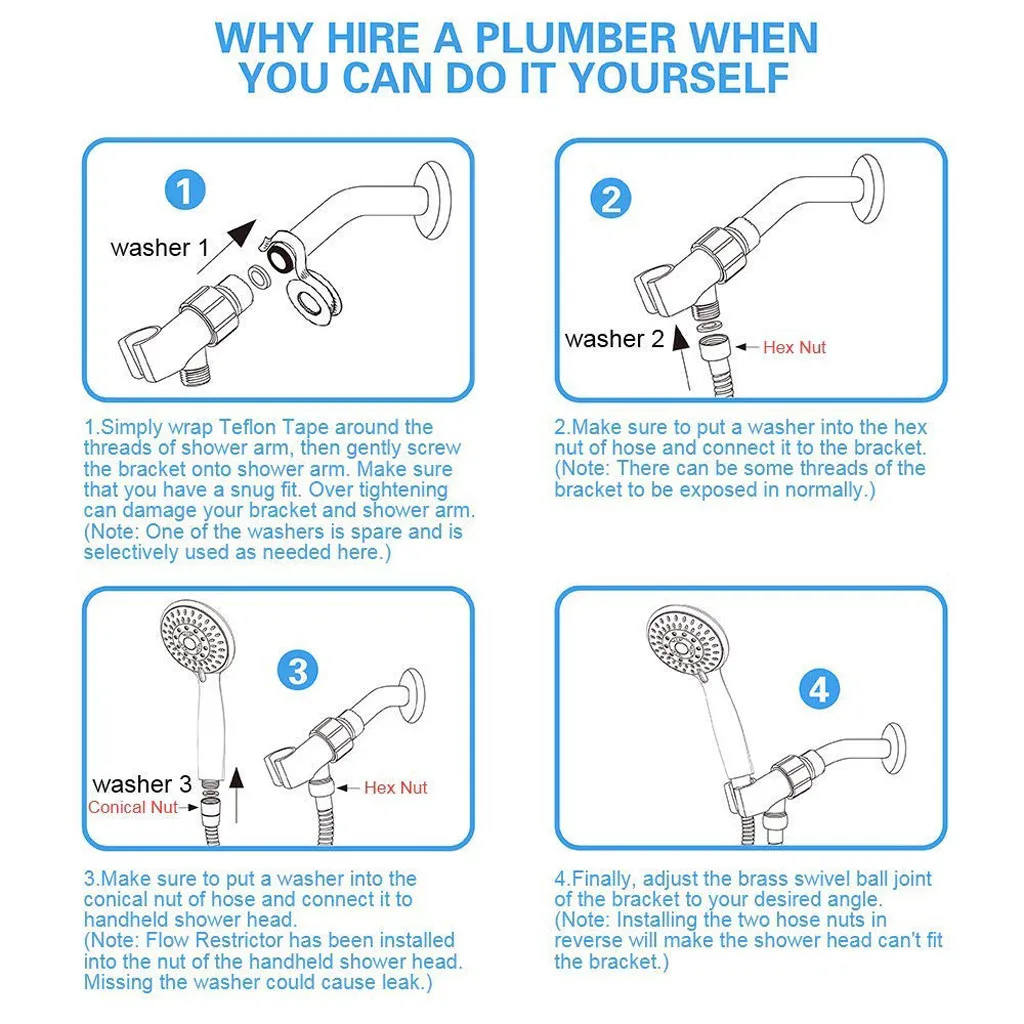 WHY HIRE A PLUMBER WHEN YOU CAN DO IT YOURSELF

1

washer 1

1.Simply wrap Teflon Tape around the threads of shower arm, then gently screw the bracket onto shower arm. Make sure that you have a snug fit. Over tightening can damage your bracket and shower arm. (Note: One of the washers is spare and is selectively used as needed here.)

2

washer 2

Hex Nut

2.Make sure to put a washer into the hex nut of hose and connect it to the bracket. (Note: There can be some threads of the bracket to be exposed in normally.)

3

washer 3

Conical Nut

Hex Nut

3.Make sure to put a washer into the conical nut of hose and connect it to handheld shower head. (Note: Flow Restrictor has been installed into the nut of the handheld shower head. Missing the washer could cause leak.)

4

4.Finally, adjust the brass swivel ball joint of the bracket to your desired angle. (Note: Installing the two hose nuts in reverse will make the shower head can't fit the bracket.)