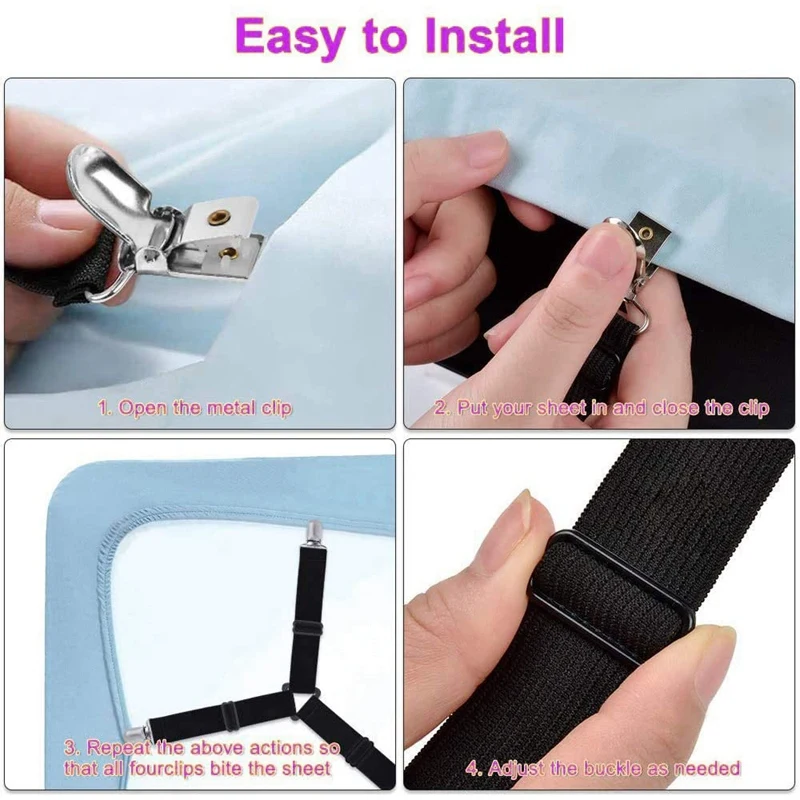 Easy to Install

1. Open the metal clip

2. Put your sheet in and close the clip

3. Repeat the above actions so that all fourclips bite the sheet

4. Adjust the buckle as needed