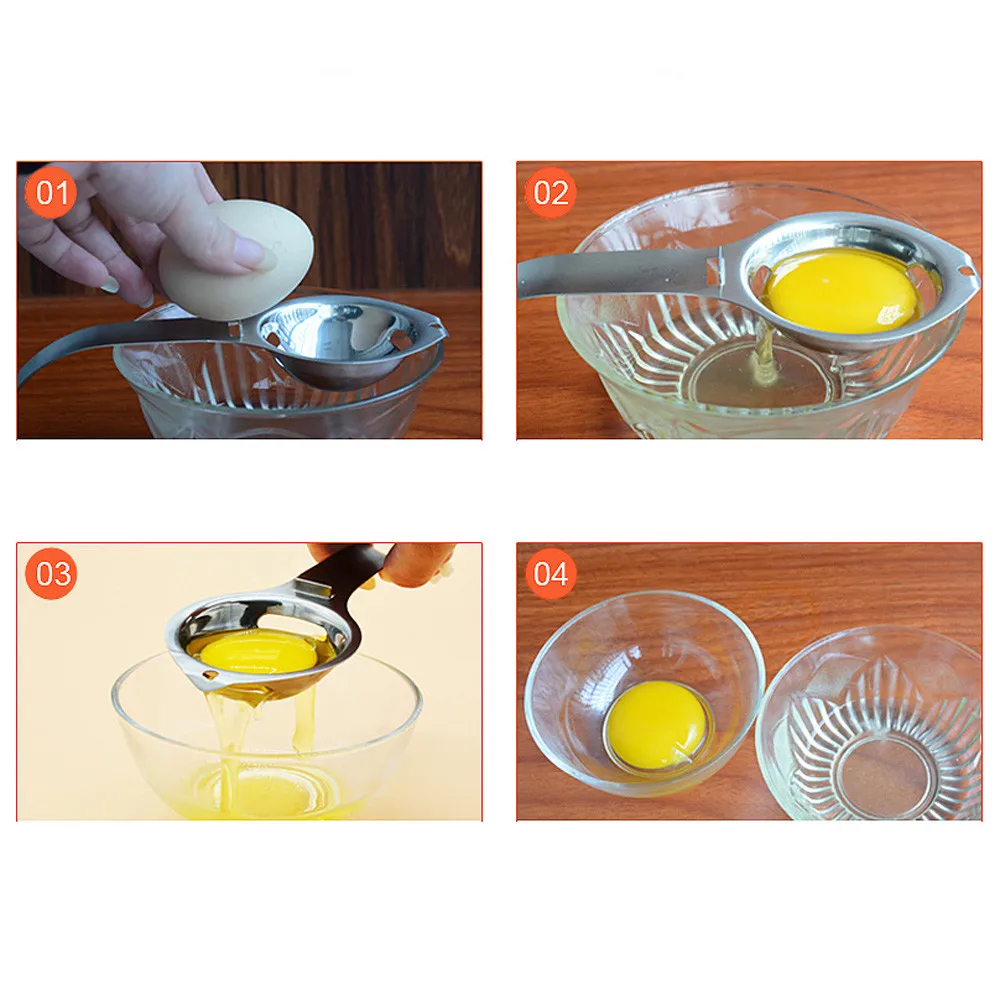 01

02

03

04