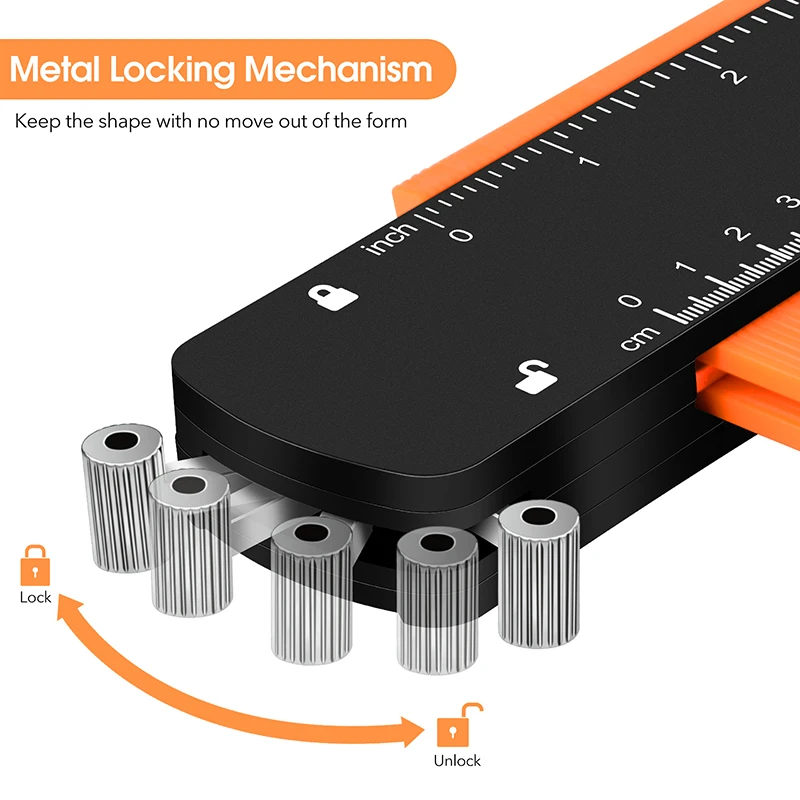 Metal Locking Mechanism

Keep the shape with no move out of the form

inch 0 1 2

cm 0 1 2 3

Lock

Unlock