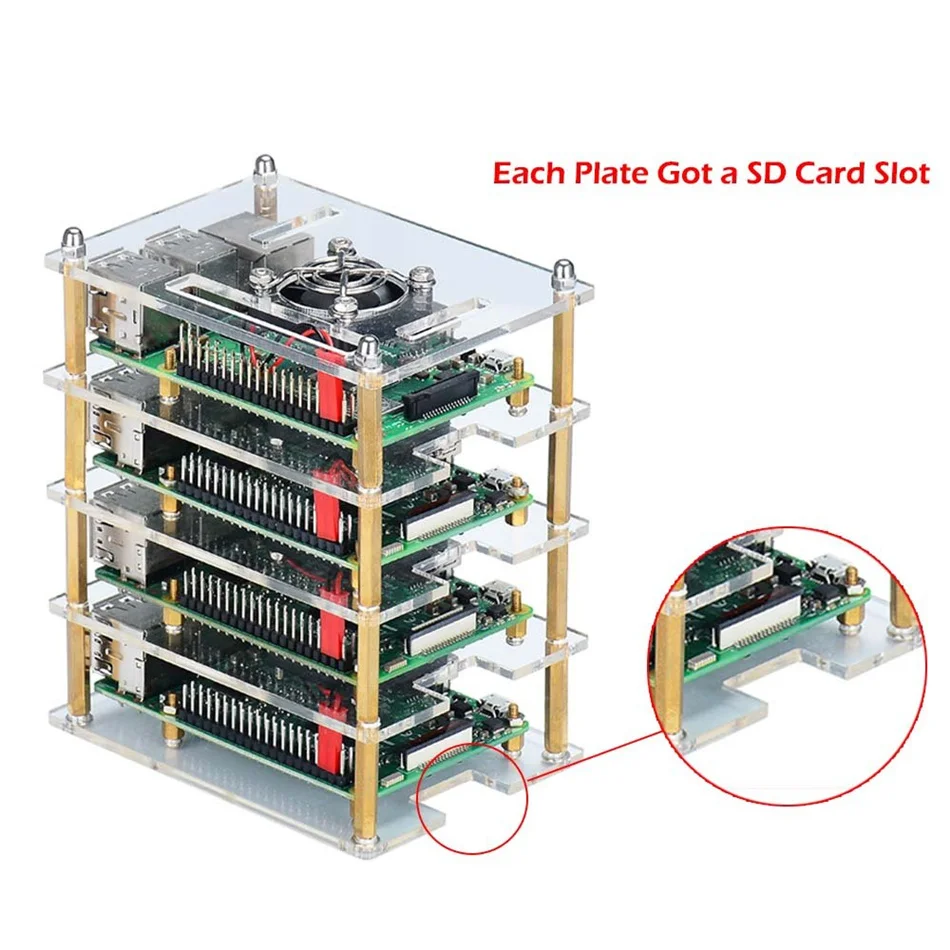 Each Plate Got a SD Card Slot