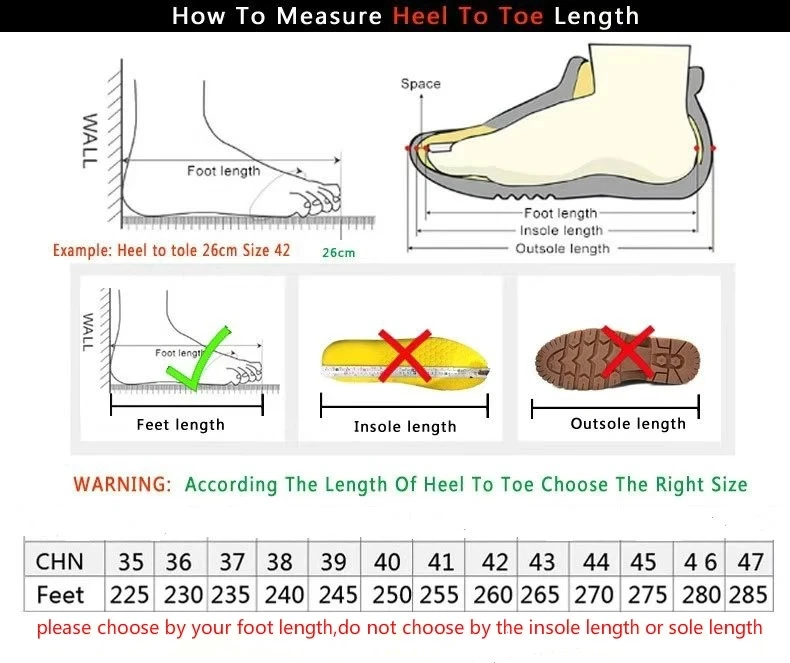 How To Measure Heel To Toe Length

WALL

Foot length

Example: Heel to tole 26cm Size 42

26cm

Space

Foot length
Insole length
Outsole length

WALL

Foot lengt

Feet length

Insole length

Outsole length

WARNING: According The Length Of Heel To Toe Choose The Right Size

| CHN | 35 | 36 | 37 | 38 | 39 | 40 | 41 | 42 | 43 | 44 | 45 | 4 6 | 47 |
|---|---|---|---|---|---|---|---|---|---|---|---|---|---|
| Feet | 225 | 230 | 235 | 240 | 245 | 250 | 255 | 260 | 265 | 270 | 275 | 280 | 285 |

please choose by your foot length,do not choose by the insole length or sole length