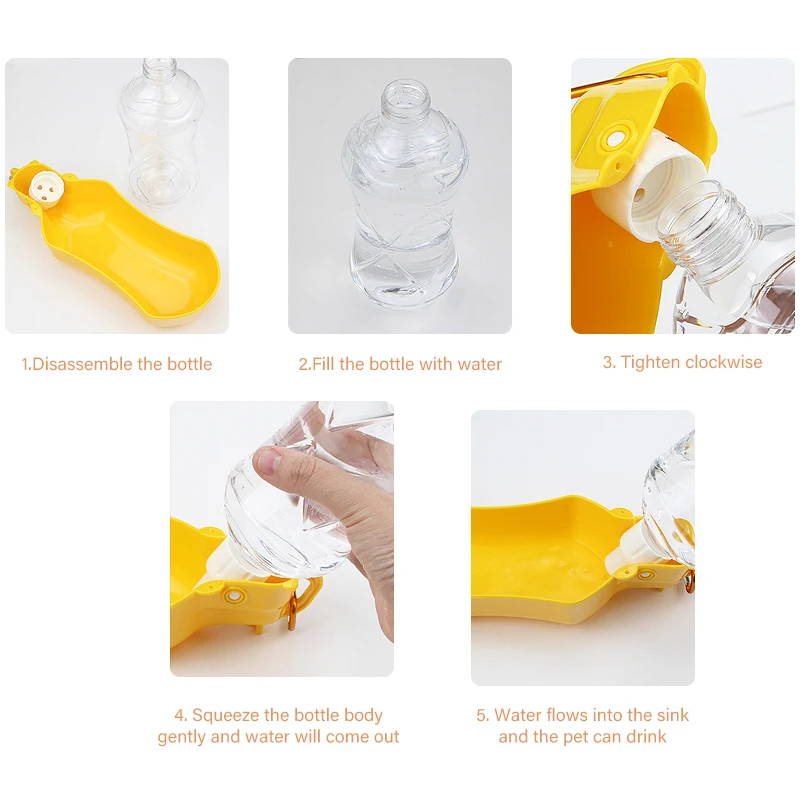 1.Disassemble the bottle

2.Fill the bottle with water

3. Tighten clockwise

4. Squeeze the bottle body gently and water will come out

5. Water flows into the sink and the pet can drink