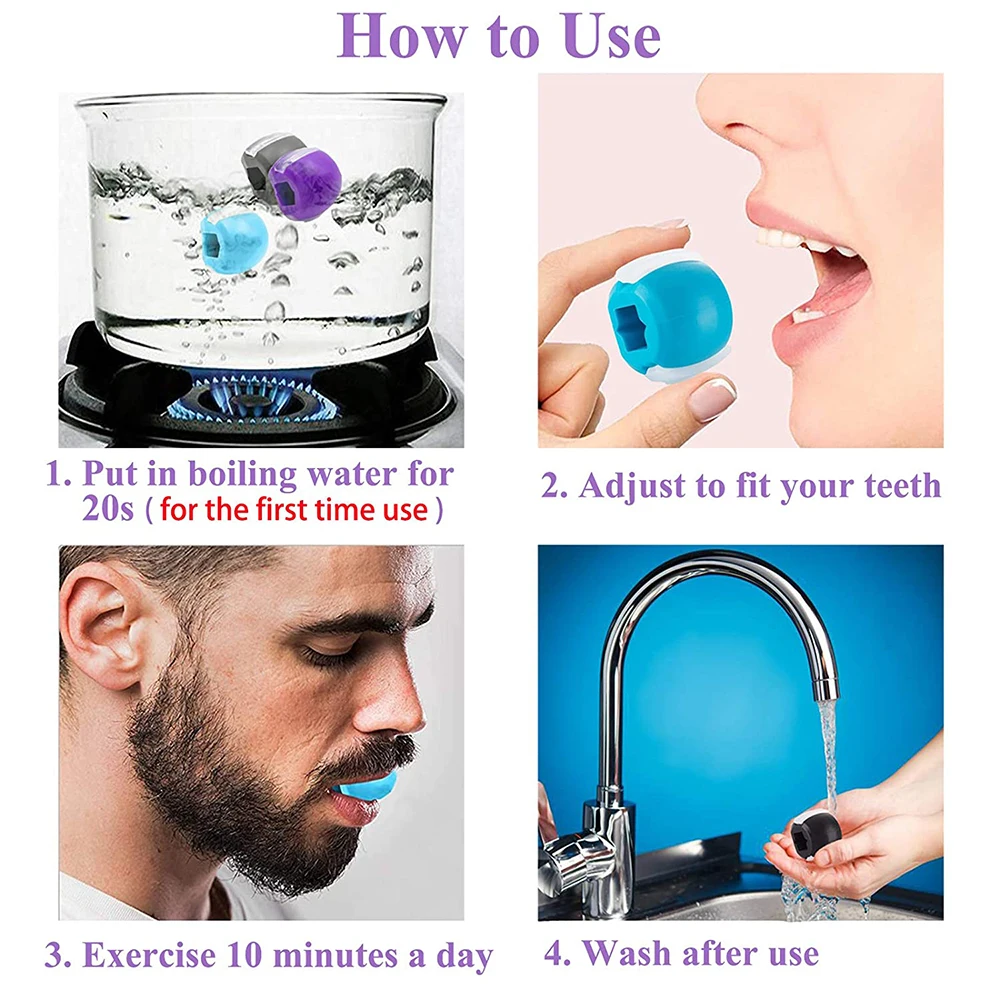 How to Use

1. Put in boiling water for 20s ( for the first time use )

2. Adjust to fit your teeth

3. Exercise 10 minutes a day

4. Wash after use