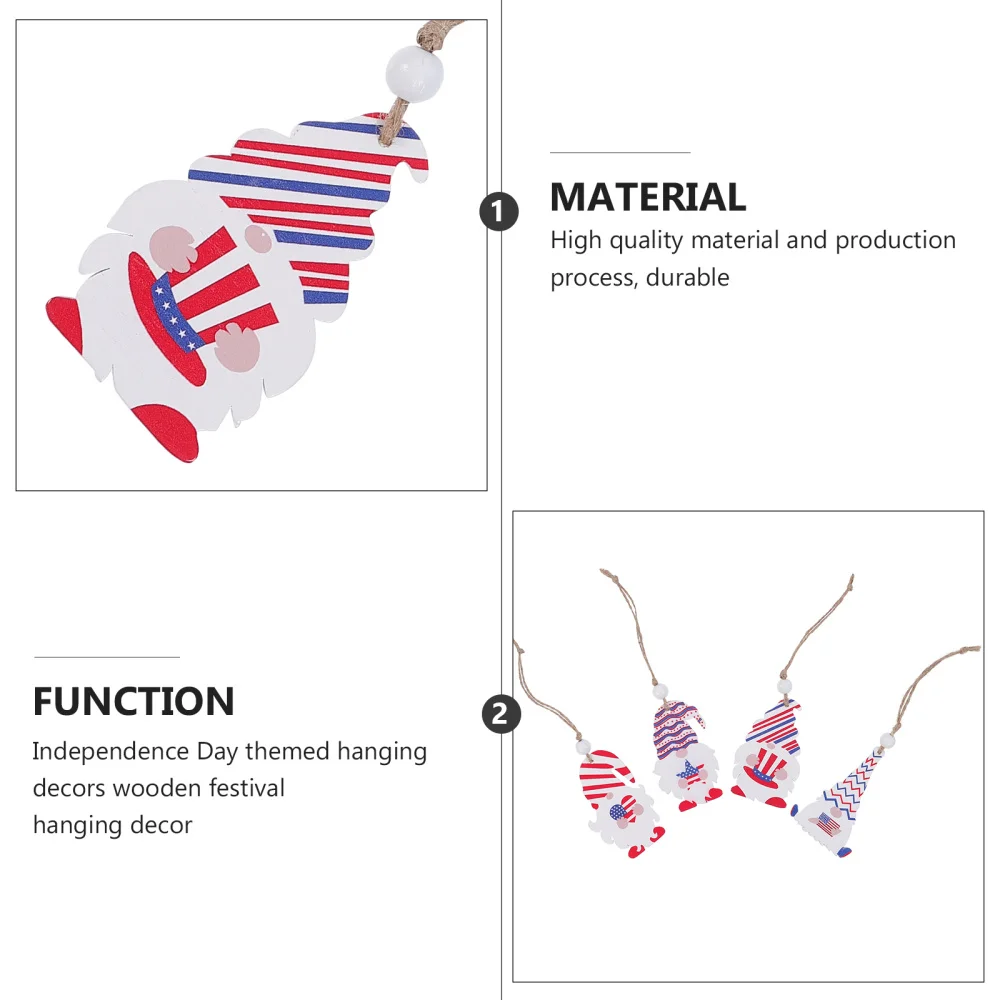 1

MATERIAL

High quality material and production process, durable

FUNCTION

Independence Day themed hanging decors wooden festival hanging decor

2