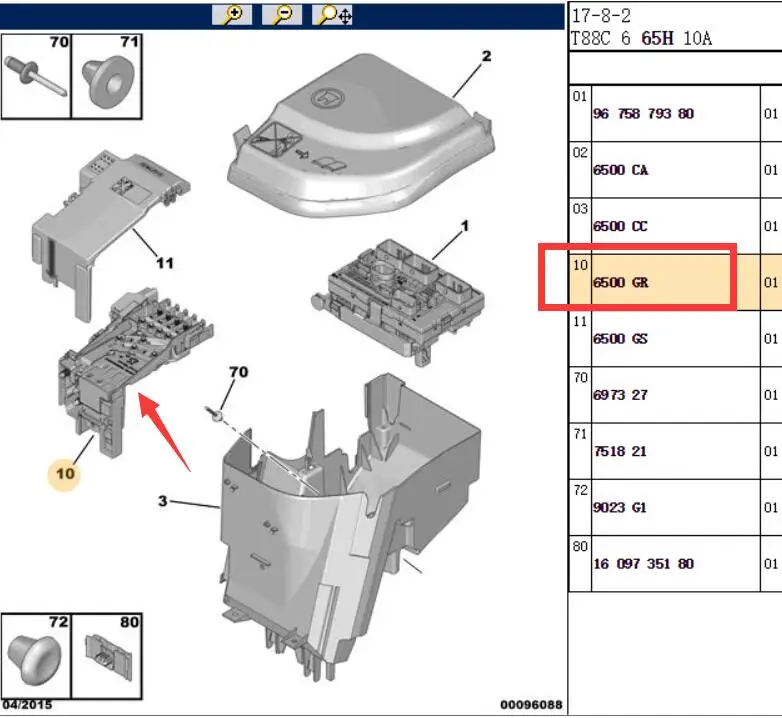 70 71

2

11

1

70

10

3

72 80

04/2015

00096088

17-8-2
T88C 6 65H 10A

| | | |
|---|---|---|
| 01 | 96 758 793 80 | 01 |
| 02 | 6500 CA | 01 |
| 03 | 6500 CC | 01 |
| 10 | 6500 GR | 01 |
| 11 | 6500 GS | 01 |
| 70 | 6973 27 | 01 |
| 71 | 7518 21 | 01 |
| 72 | 9023 G1 | 01 |
| 80 | 16 097 351 80 | 01 |