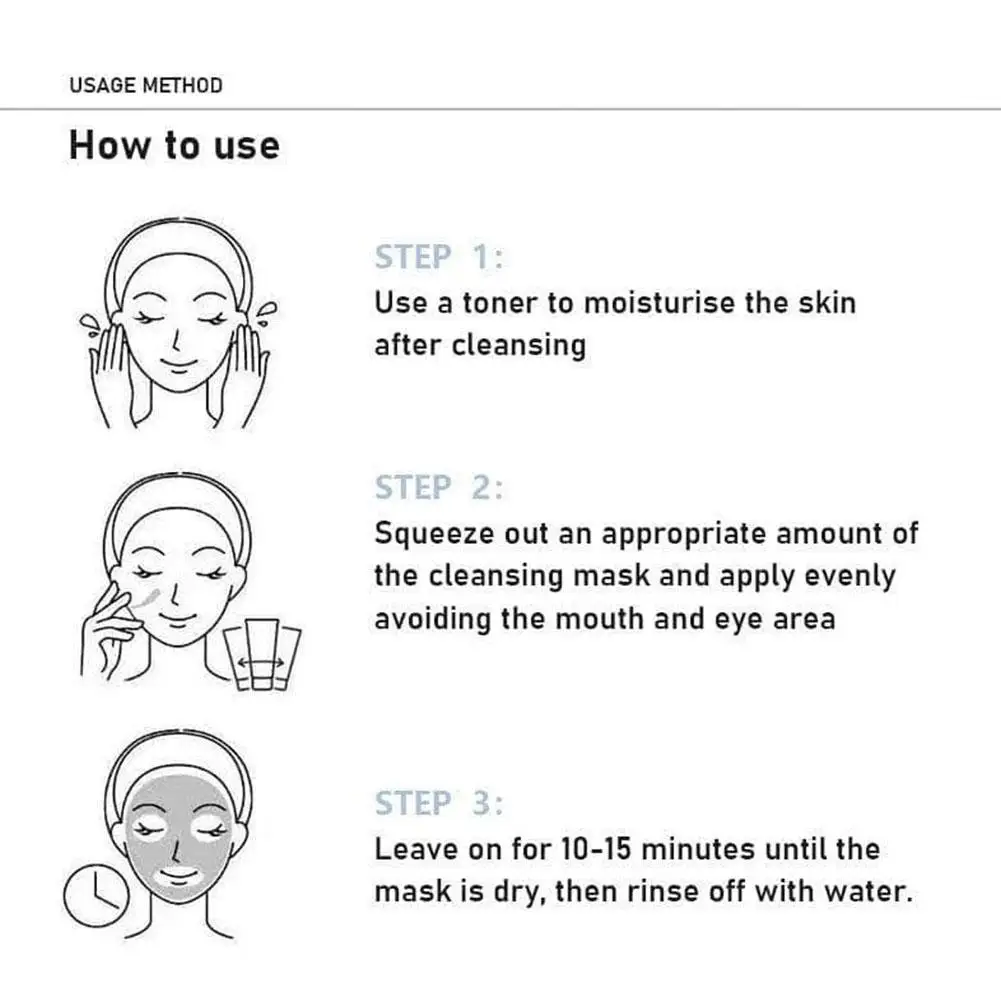 USAGE METHOD

How to use

STEP 1:
Use a toner to moisturise the skin after cleansing

STEP 2:
Squeeze out an appropriate amount of the cleansing mask and apply evenly avoiding the mouth and eye area

STEP 3:
Leave on for 10-15 minutes until the mask is dry, then rinse off with water.