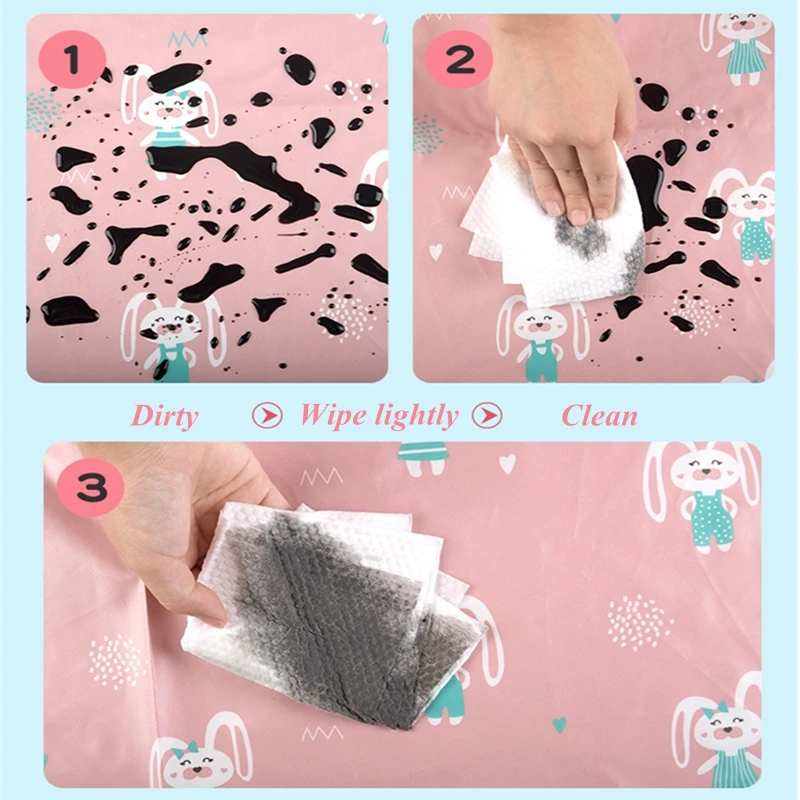 1

2

Dirty Wipe lightly Clean

3