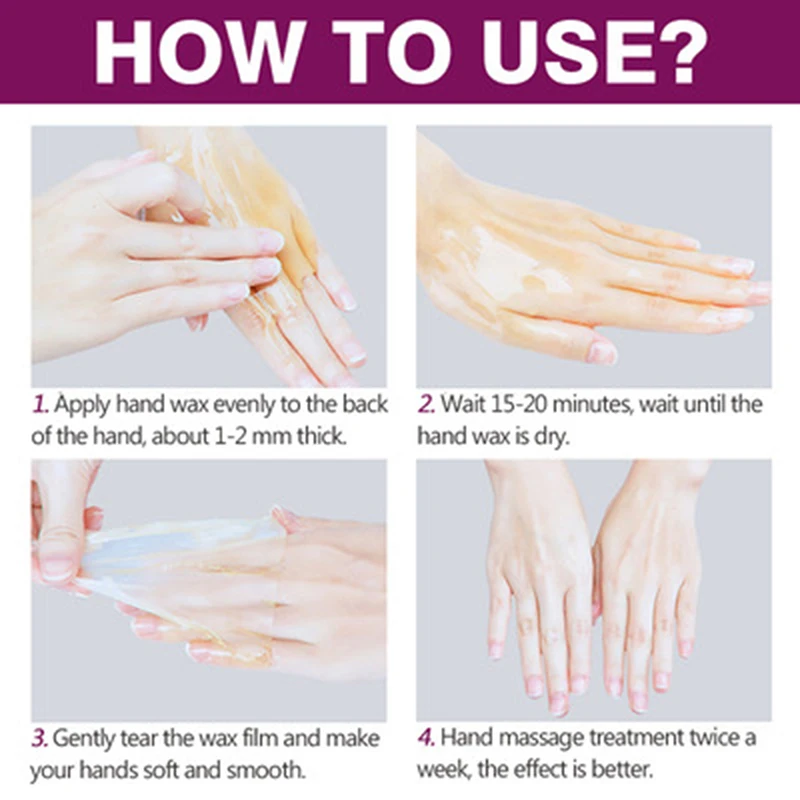 HOW TO USE?

1. Apply hand wax evenly to the back of the hand, about 1-2 mm thick.

2. Wait 15-20 minutes, wait until the hand wax is dry.

3. Gently tear the wax film and make your hands soft and smooth.

4. Hand massage treatment twice a week, the effect is better.