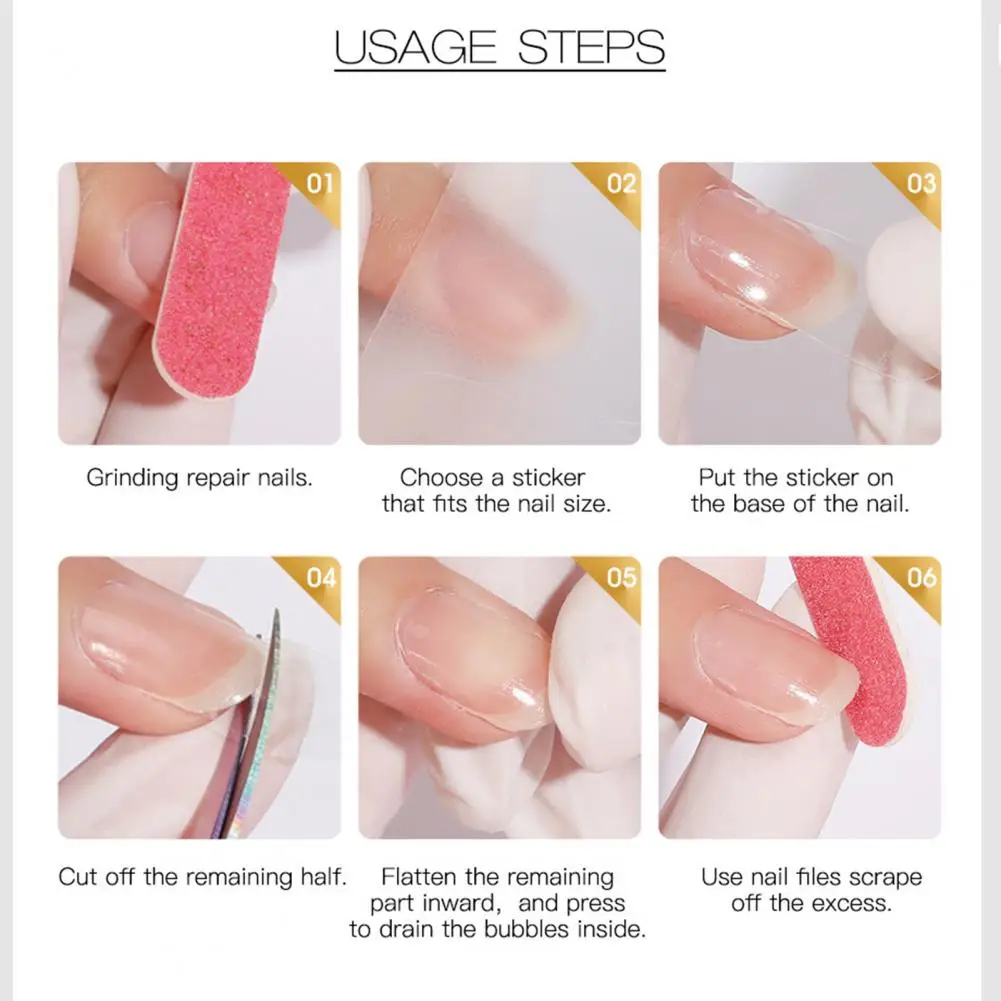 USAGE STEPS

01

Grinding repair nails.

02

Choose a sticker that fits the nail size.

03

Put the sticker on the base of the nail.

04

Cut off the remaining half.

05

Flatten the remaining part inward, and press to drain the bubbles inside.

06

Use nail files scrape off the excess.