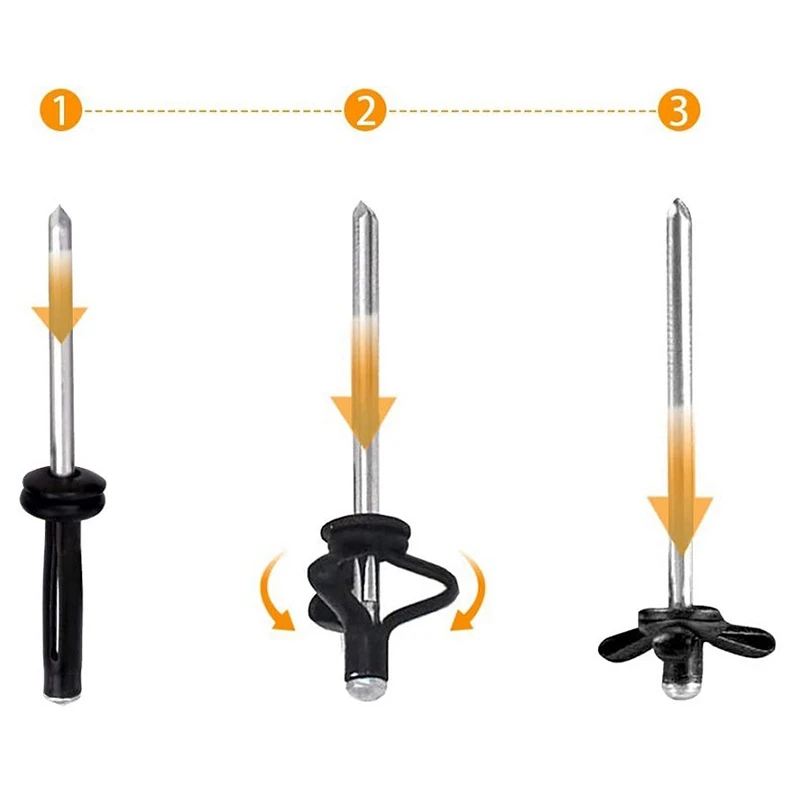 1
2
3