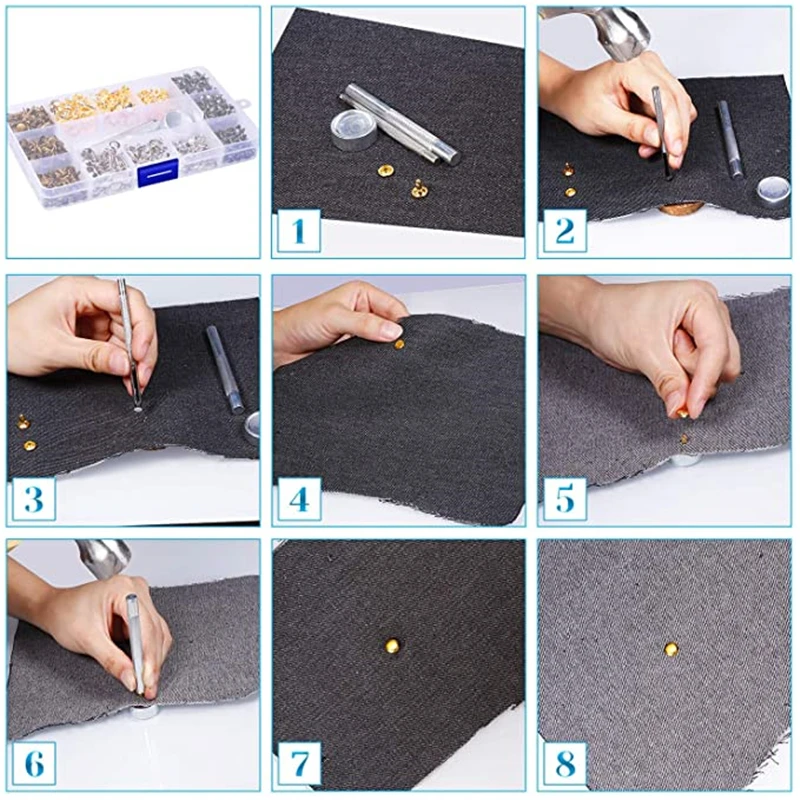 1

2

3

4

5

6

7

8