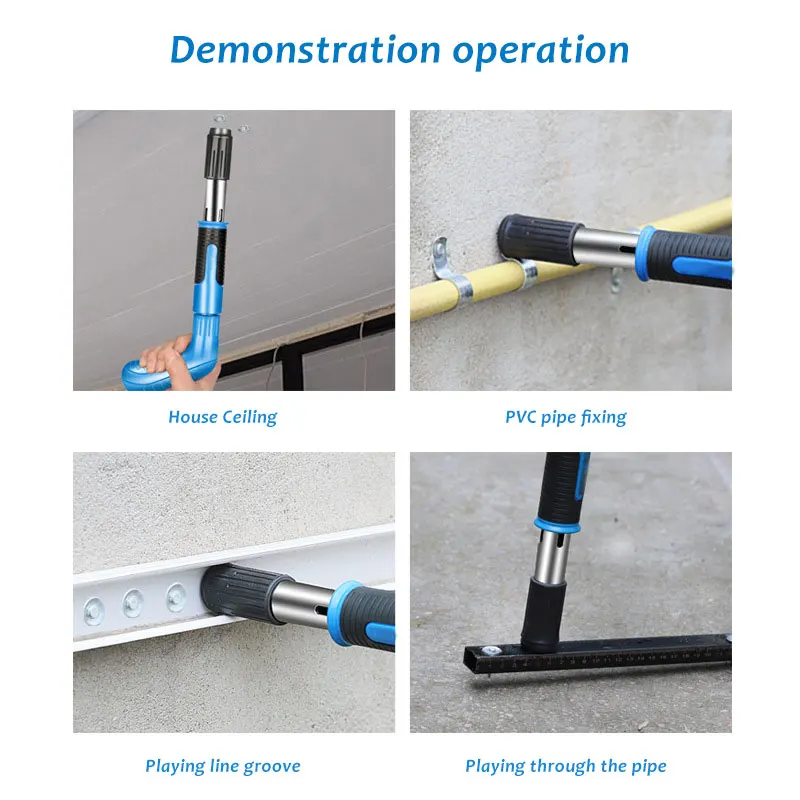 Demonstration operation

House Ceiling

PVC pipe fixing

Playing line groove

Playing through the pipe