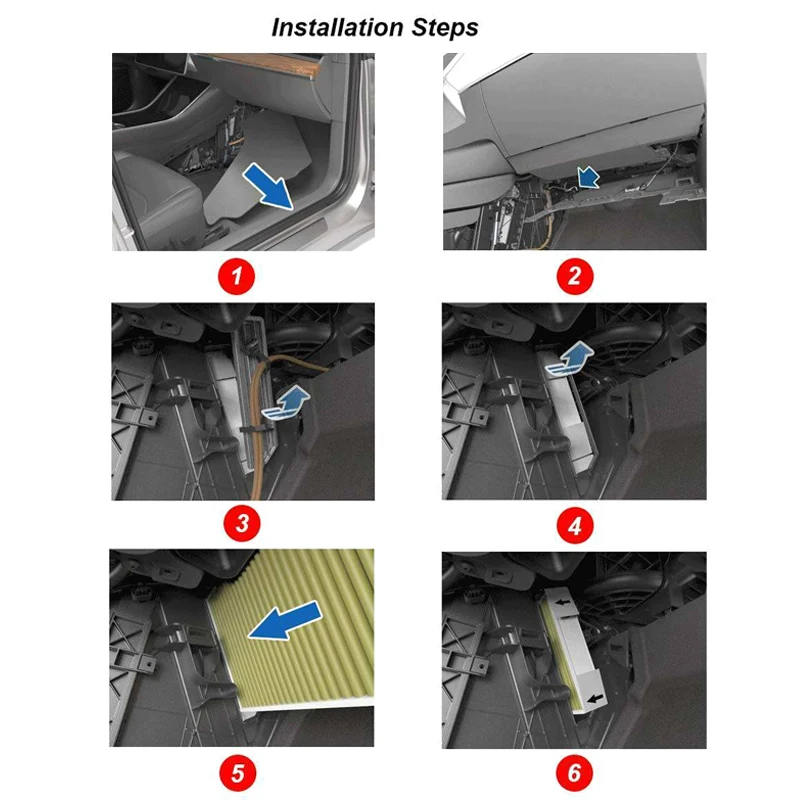 Installation Steps

1

2

3

4

5

6