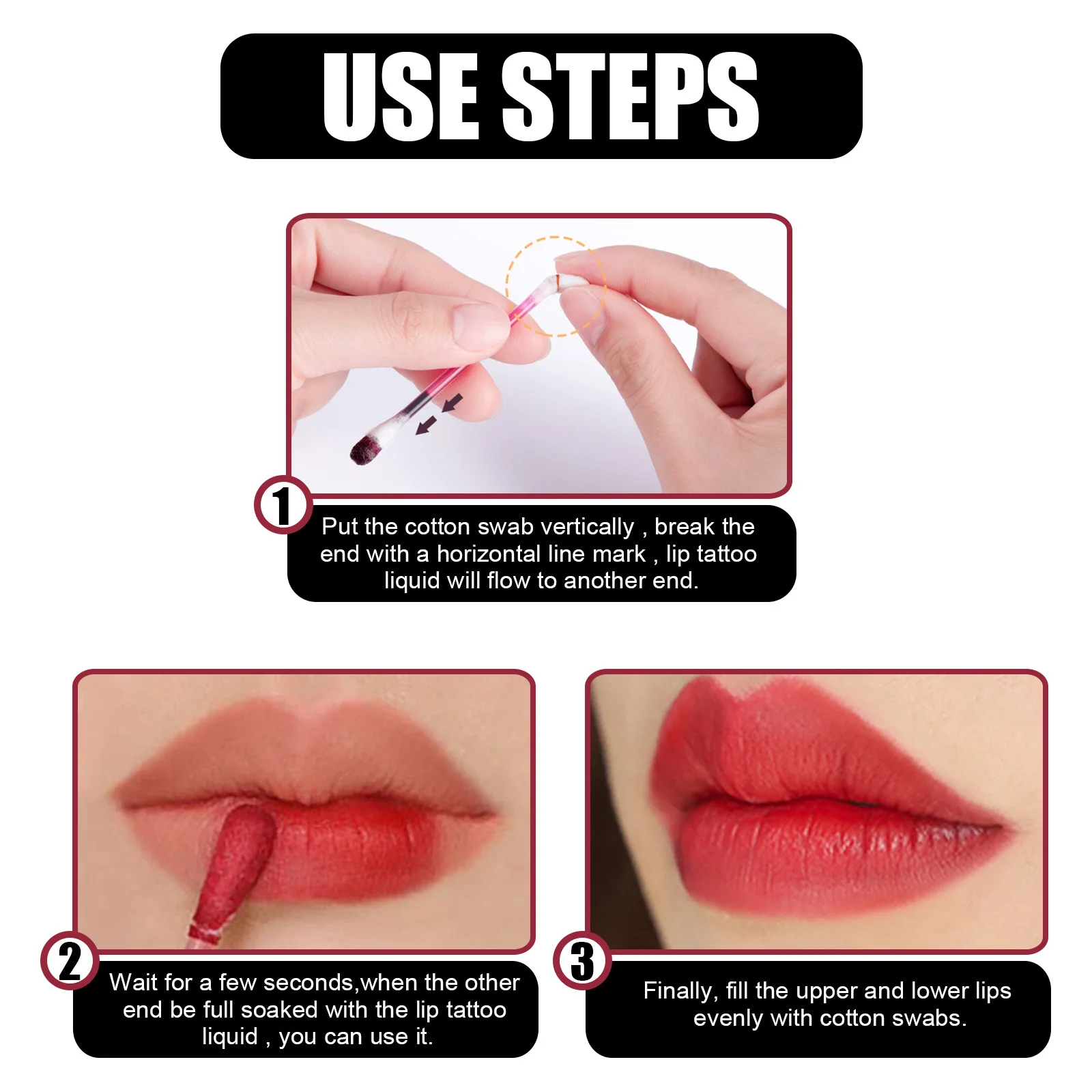 USE STEPS

1

Put the cotton swab vertically , break the end with a horizontal line mark , lip tattoo liquid will flow to another end.

2

Wait for a few seconds,when the other end be full soaked with the lip tattoo liquid , you can use it.

3

Finally, fill the upper and lower lips evenly with cotton swabs.