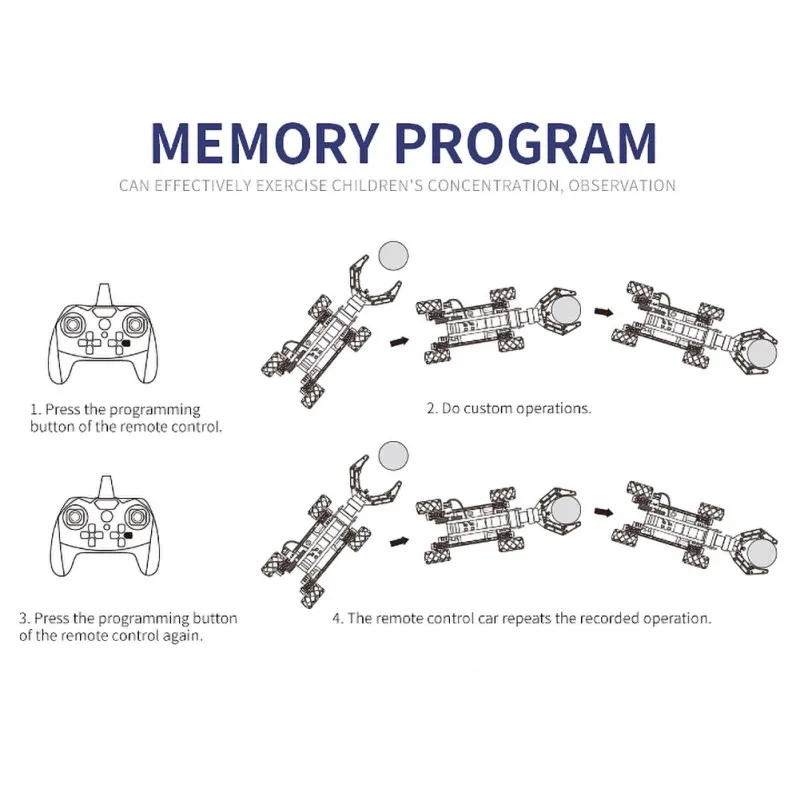 MEMORY PROGRAM

CAN EFFECTIVELY EXERCISE CHILDREN'S CONCENTRATION, OBSERVATION

1. Press the programming button of the remote control.

2. Do custom operations.

3. Press the programming button of the remote control again.

4. The remote control car repeats the recorded operation.