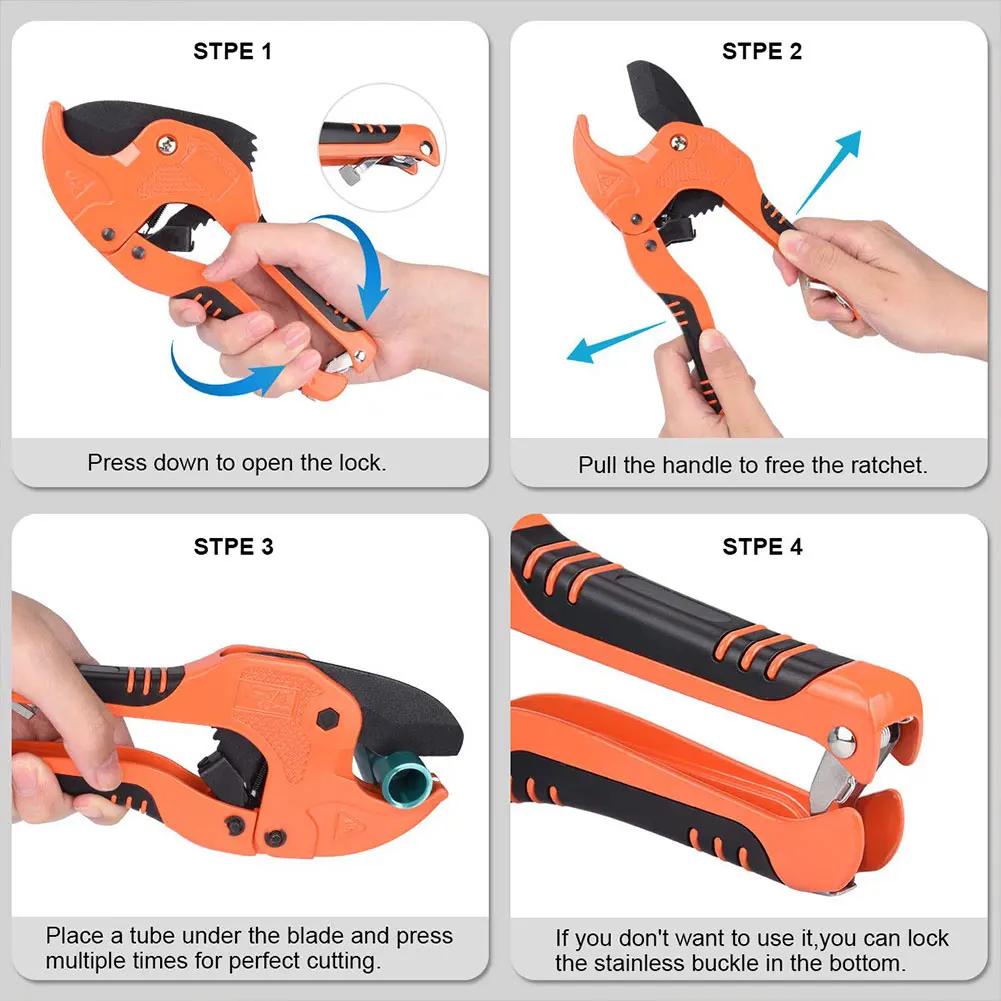 STPE 1

Press down to open the lock.

STPE 2

Pull the handle to free the ratchet.

STPE 3

Place a tube under the blade and press multiple times for perfect cutting.

STPE 4

If you don't want to use it,you can lock the stainless buckle in the bottom.