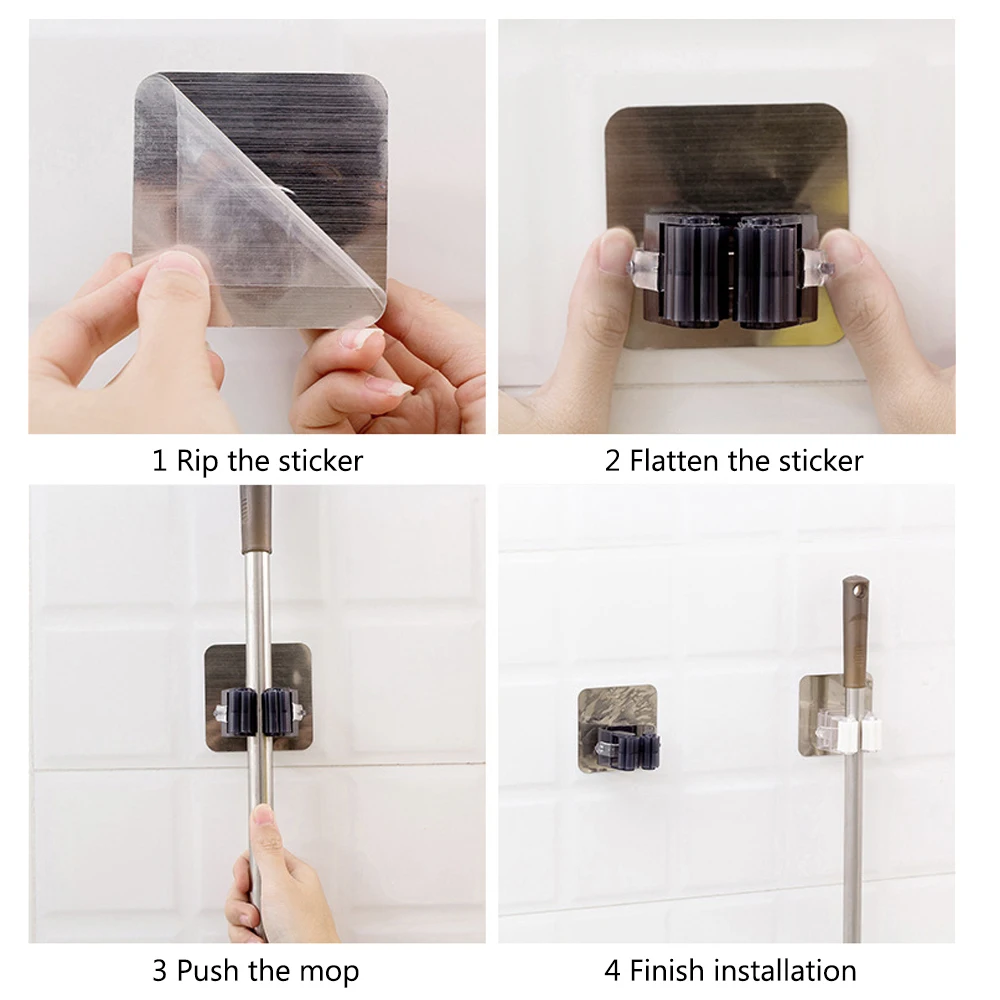 1 Rip the sticker

2 Flatten the sticker

3 Push the mop

4 Finish installation