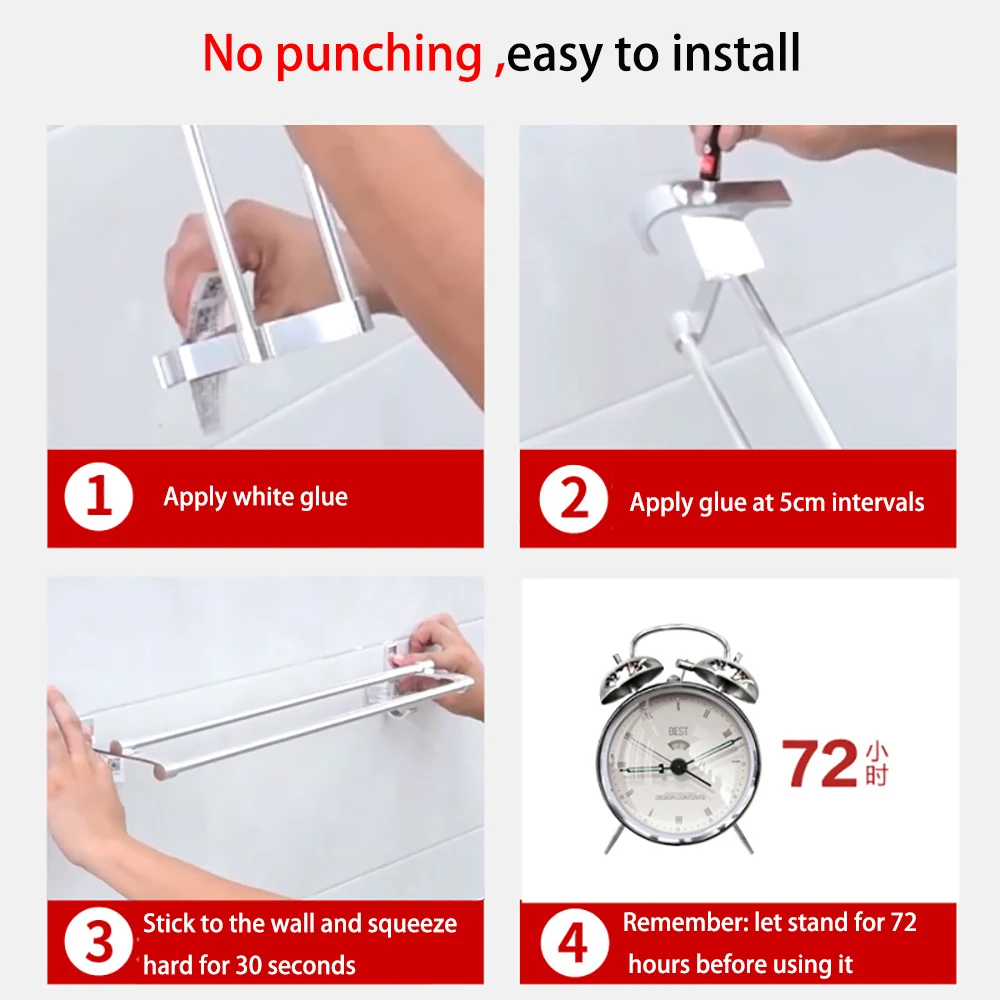 No punching ,easy to install

1 Apply white glue

2 Apply glue at 5cm intervals

3 Stick to the wall and squeeze hard for 30 seconds

BEST

DESIGN CONTENTS

72 小时

4 Remember: let stand for 72 hours before using it