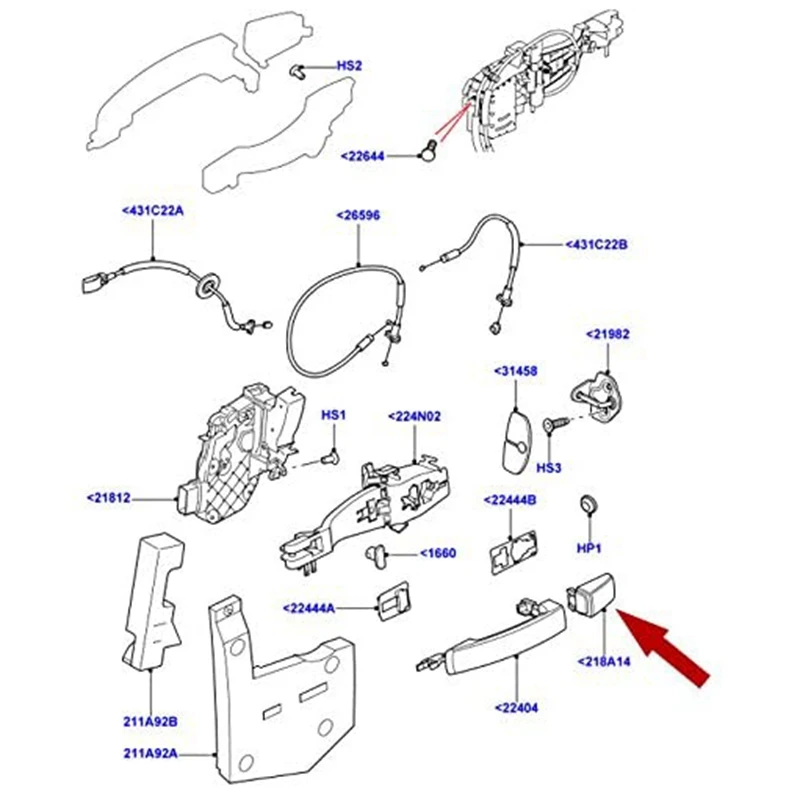 HS2
<22644
<431C22A
<26596
<431C22B
<21982
<31458
HS1
<224N02
HS3
<21812
<22444B
HP1
<1660
<22444A
<218A14
<22404
211A92B
211A92A