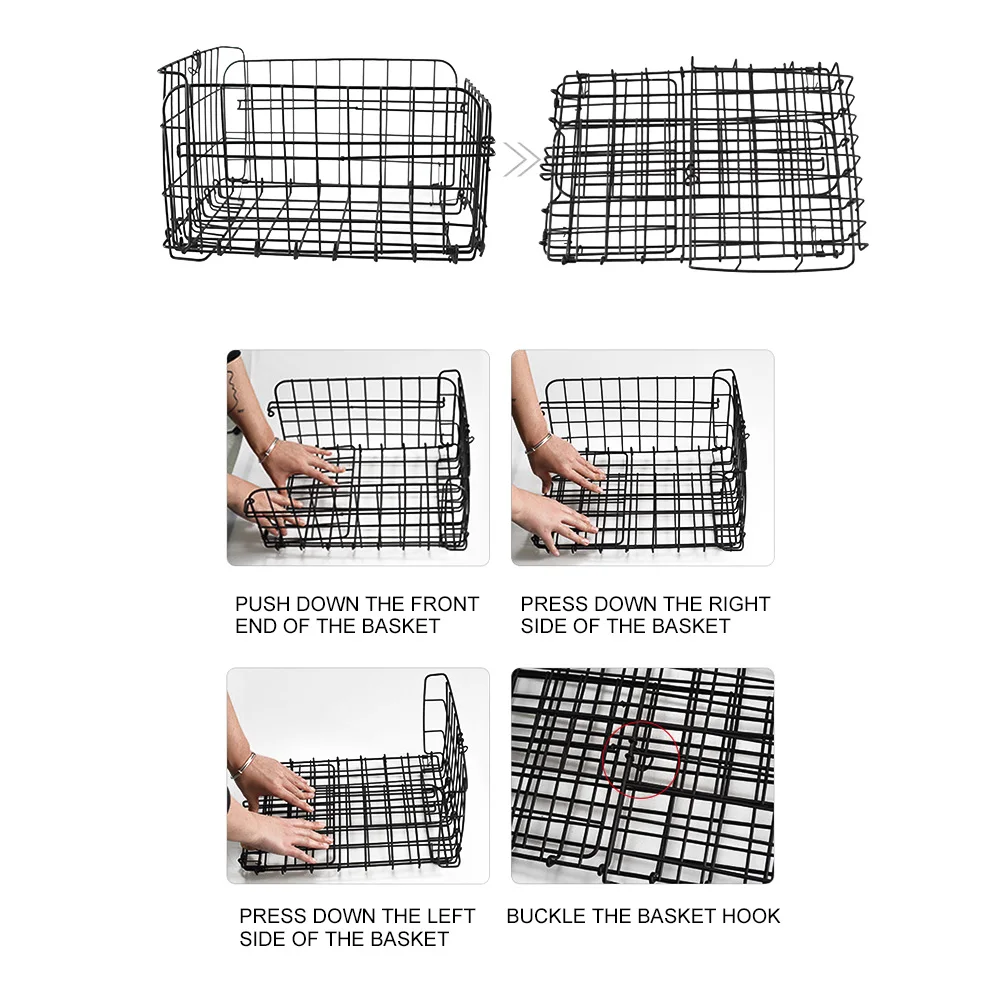 PUSH DOWN THE FRONT END OF THE BASKET

PRESS DOWN THE RIGHT SIDE OF THE BASKET

PRESS DOWN THE LEFT SIDE OF THE BASKET

BUCKLE THE BASKET HOOK