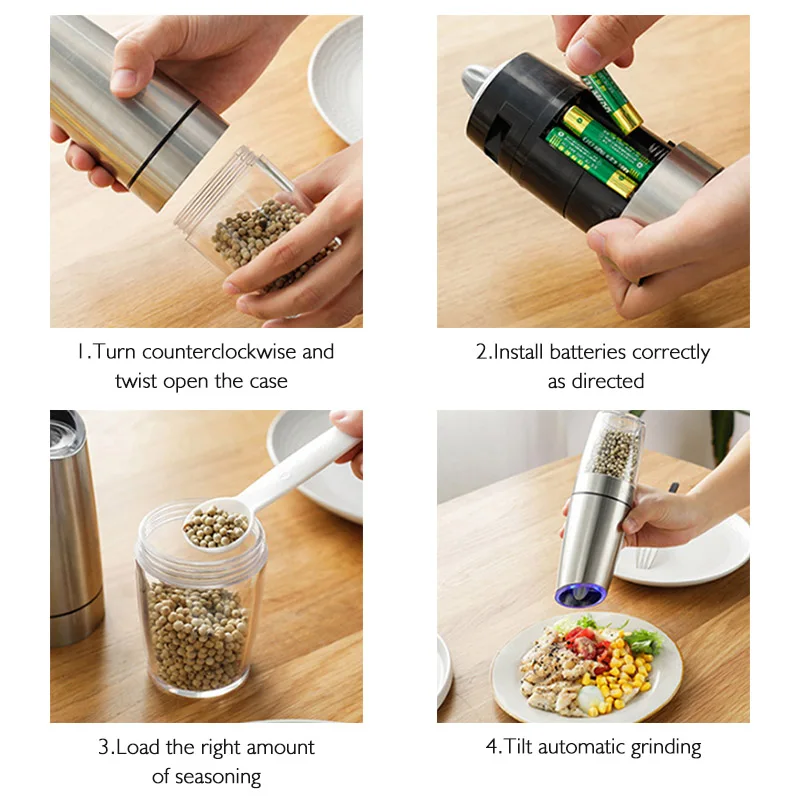 1.Turn counterclockwise and twist open the case

2.Install batteries correctly as directed

3.Load the right amount of seasoning

4.Tilt automatic grinding