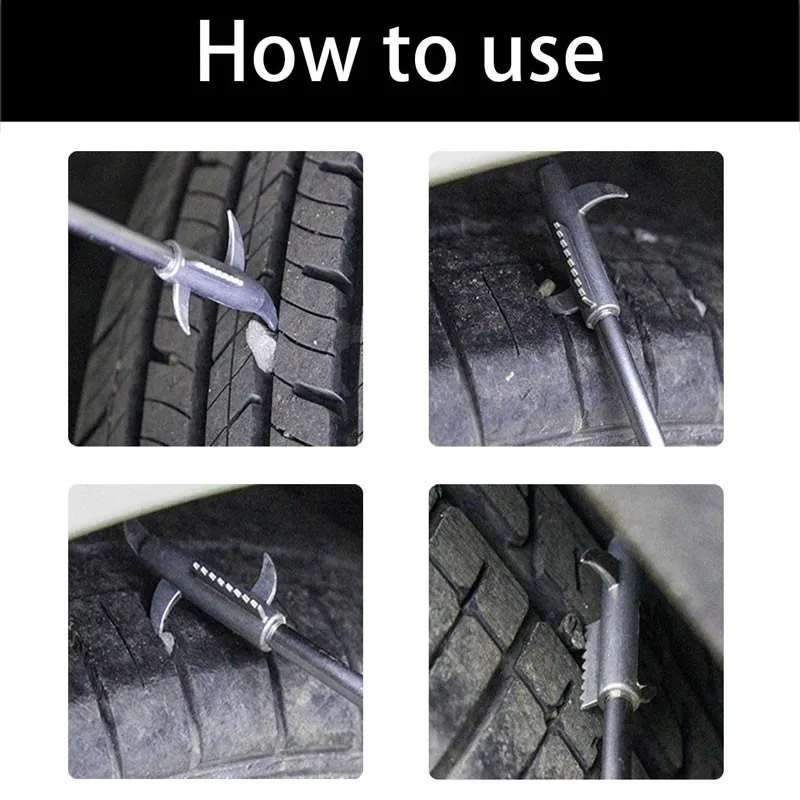 How to use