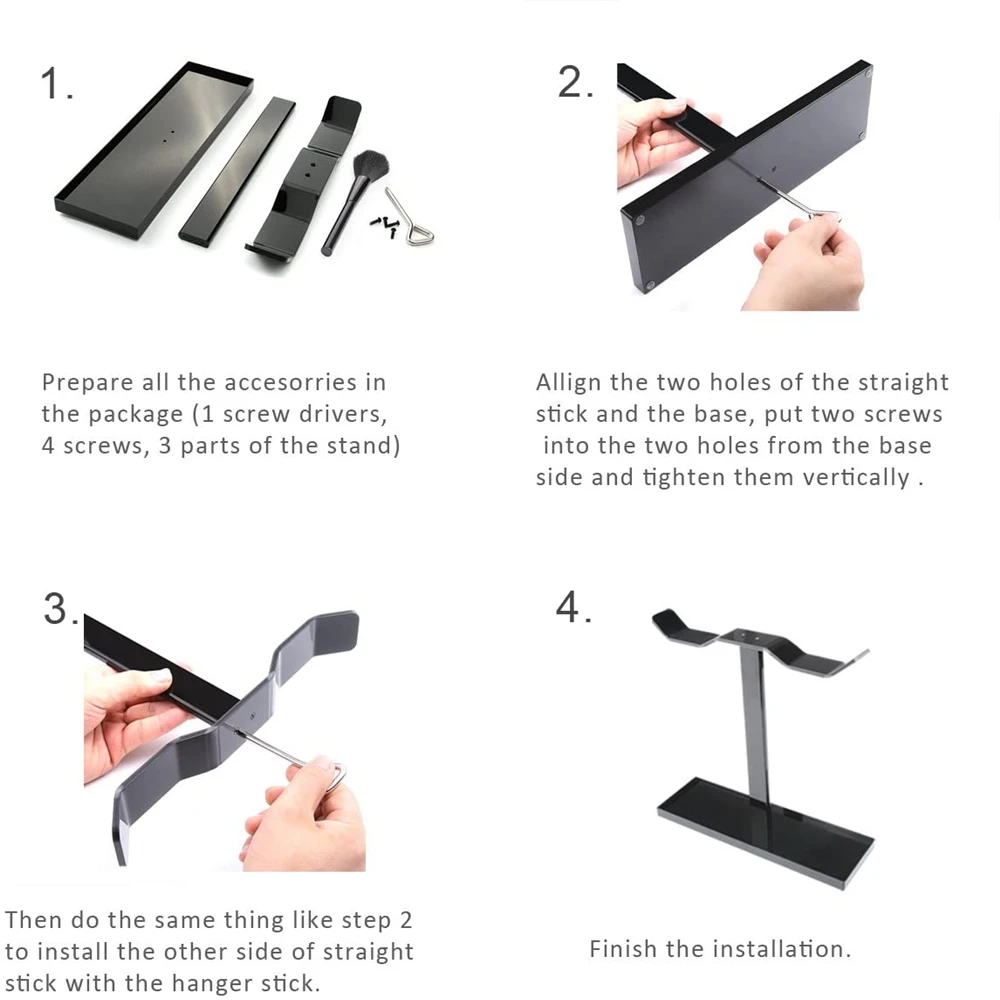 1.

Prepare all the accesorries in the package (1 screw drivers, 4 screws, 3 parts of the stand)

2.

Allign the two holes of the straight stick and the base, put two screws into the two holes from the base side and tighten them vertically .

3.

Then do the same thing like step 2 to install the other side of straight stick with the hanger stick.

4.

Finish the installation.