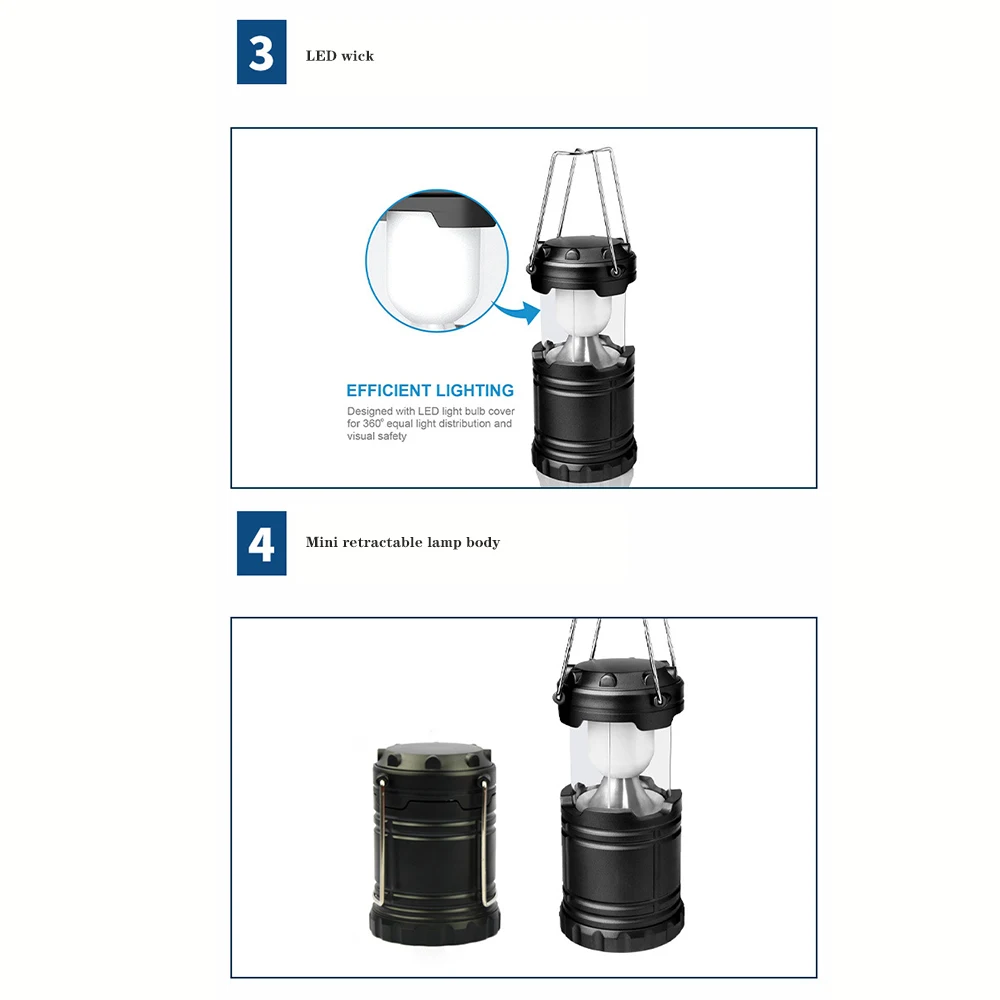 3 LED wick

EFFICIENT LIGHTING

Designed with LED light bulb cover for 360° equal light distribution and visual safety

4 Mini retractable lamp body