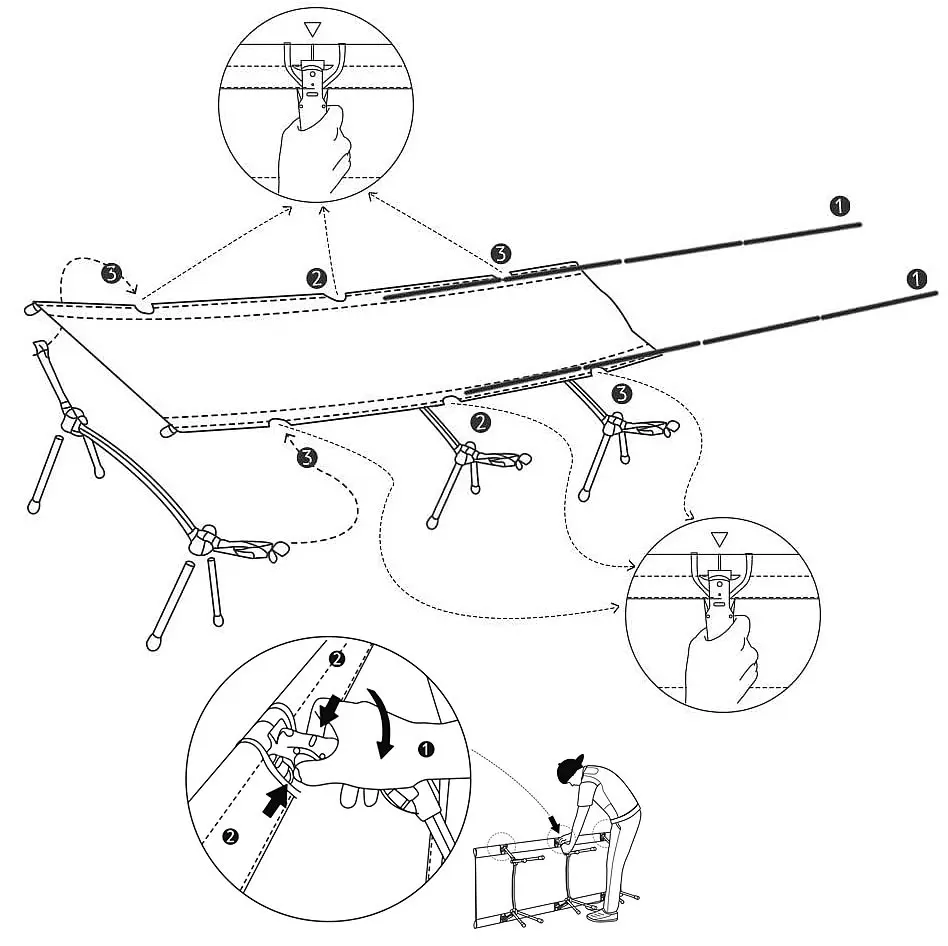 1
1
3
2
3
3
2
3
2
1
2