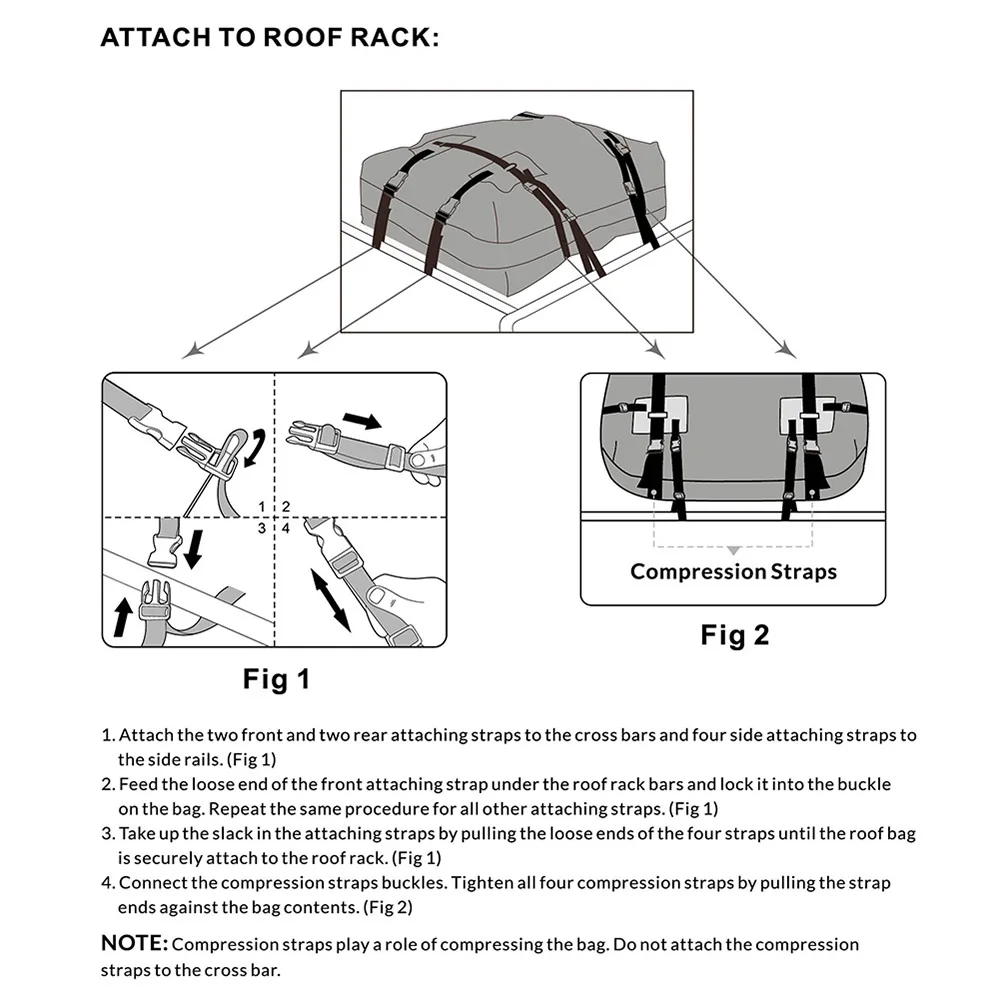 ATTACH TO ROOF RACK:

1 2
3 4

Fig 1

Compression Straps

Fig 2

1. Attach the two front and two rear attaching straps to the cross bars and four side attaching straps to the side rails. (Fig 1)
2. Feed the loose end of the front attaching strap under the roof rack bars and lock it into the buckle on the bag. Repeat the same procedure for all other attaching straps. (Fig 1)
3. Take up the slack in the attaching straps by pulling the loose ends of the four straps until the roof bag is securely attach to the roof rack. (Fig 1)
4. Connect the compression straps buckles. Tighten all four compression straps by pulling the strap ends against the bag contents. (Fig 2)

NOTE: Compression straps play a role of compressing the bag. Do not attach the compression straps to the cross bar.