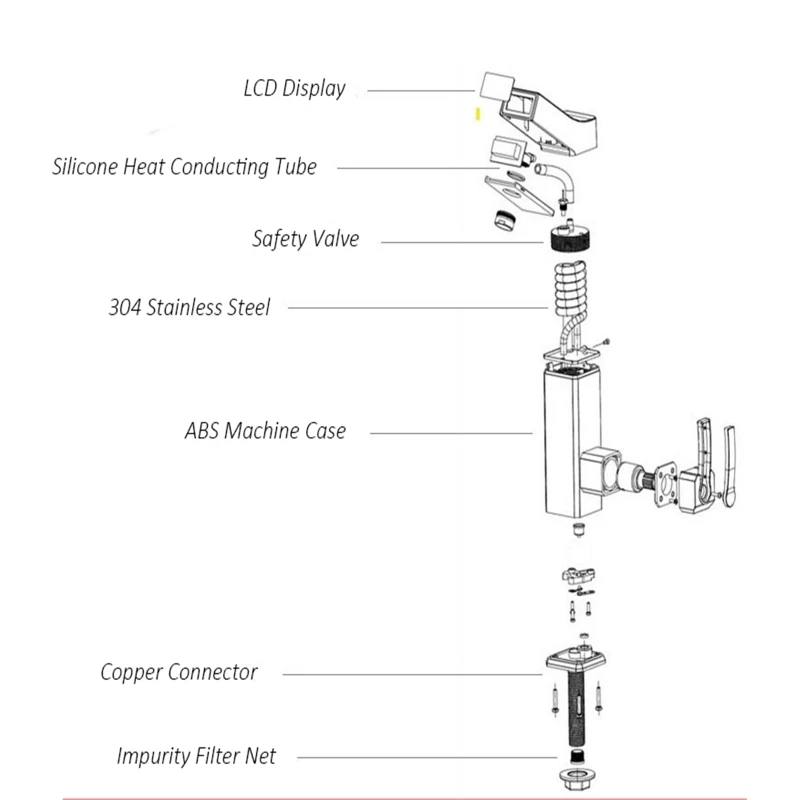 LCD Display

Silicone Heat Conducting Tube

Safety Valve

304 Stainless Steel

ABS Machine Case

Copper Connector

Impurity Filter Net