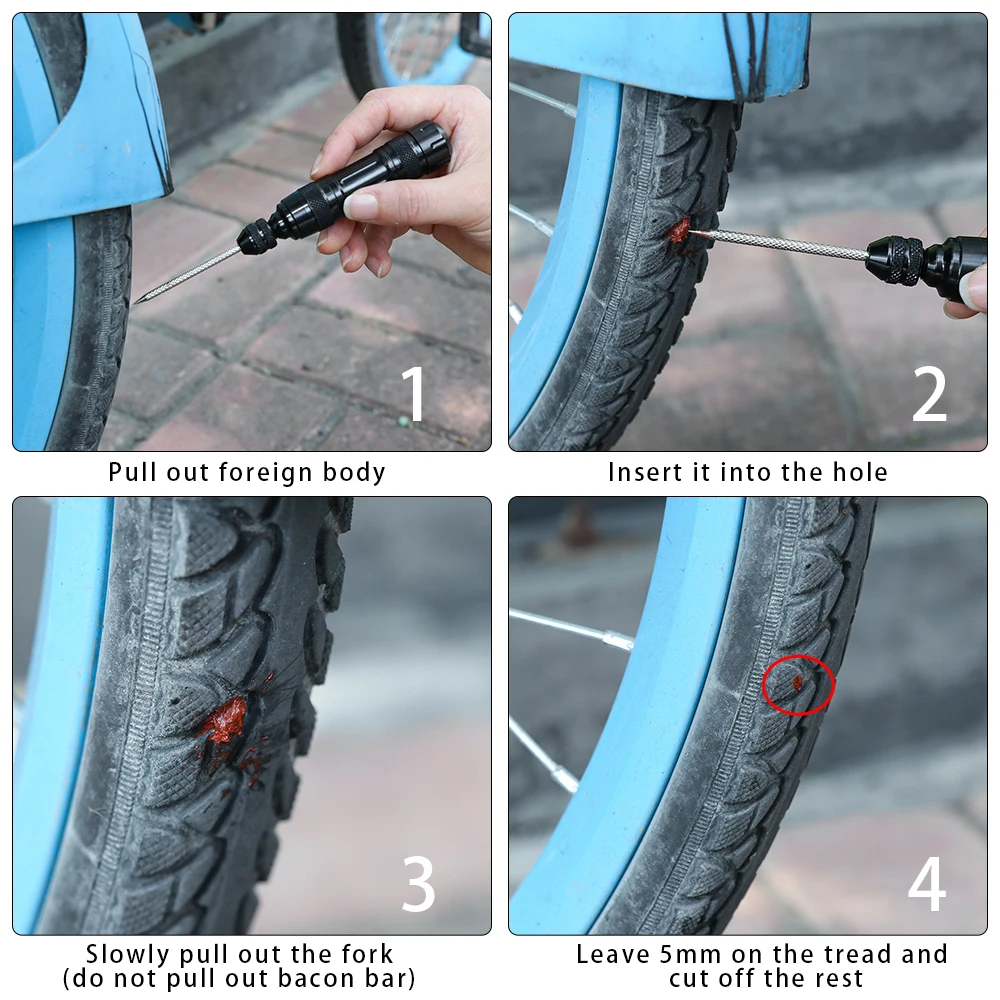 1

Pull out foreign body

2

Insert it into the hole

3

Slowly pull out the fork (do not pull out bacon bar)

4

Leave 5mm on the tread and cut off the rest