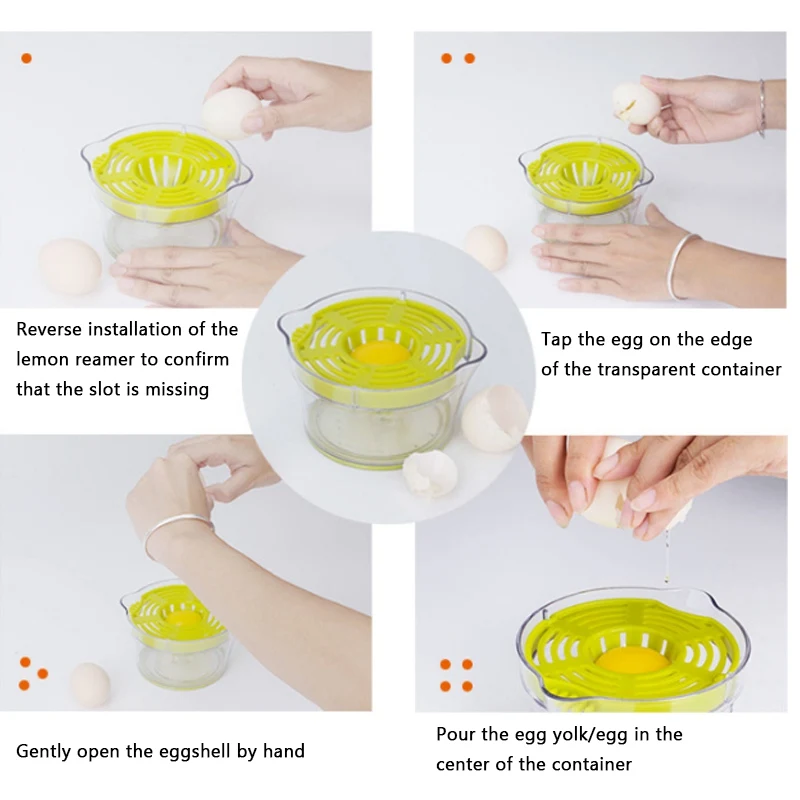 Reverse installation of the lemon reamer to confirm that the slot is missing

Tap the egg on the edge of the transparent container

Gently open the eggshell by hand

Pour the egg yolk/egg in the center of the container