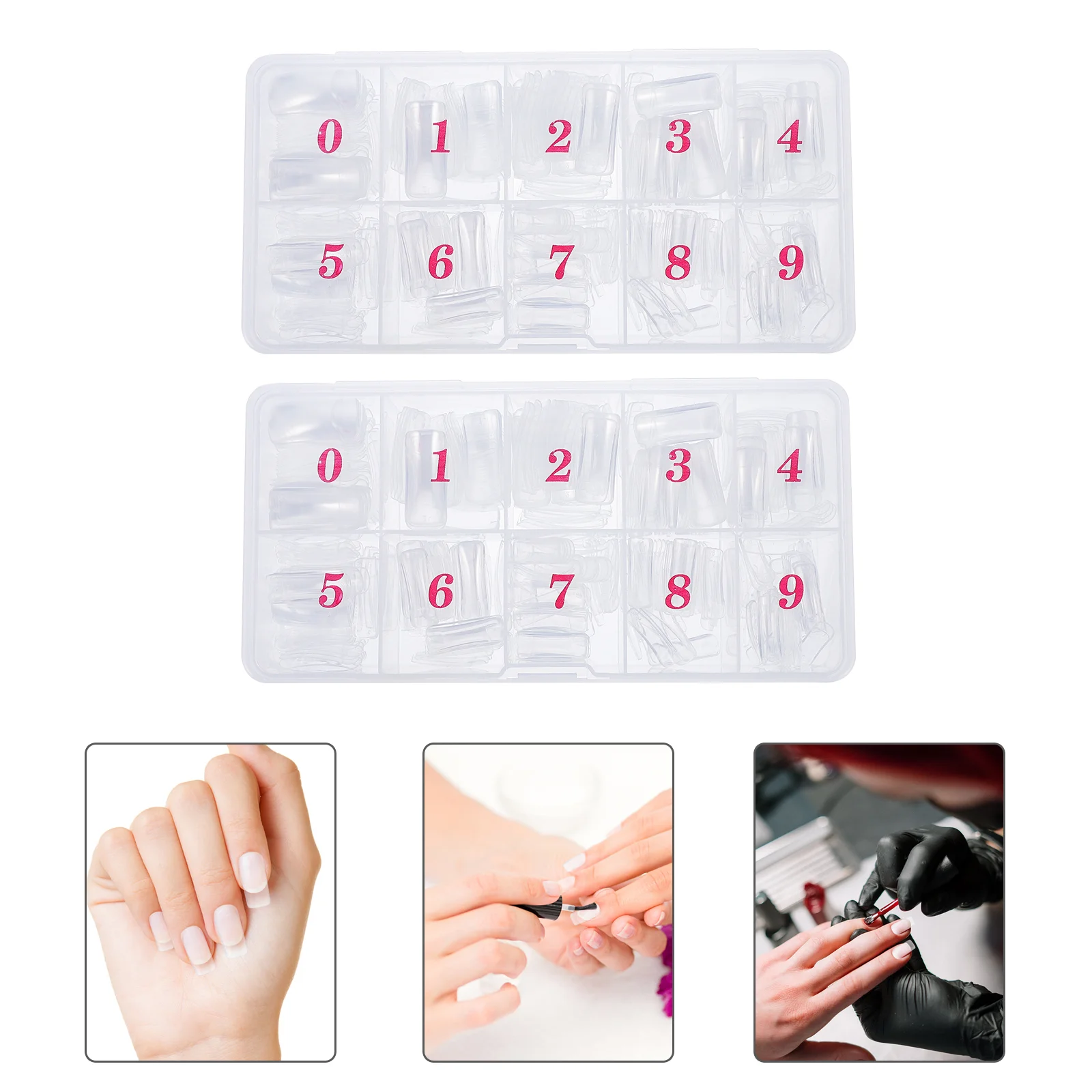 0 1 2 3 4
5 6 7 8 9

0 1 2 3 4
5 6 7 8 9